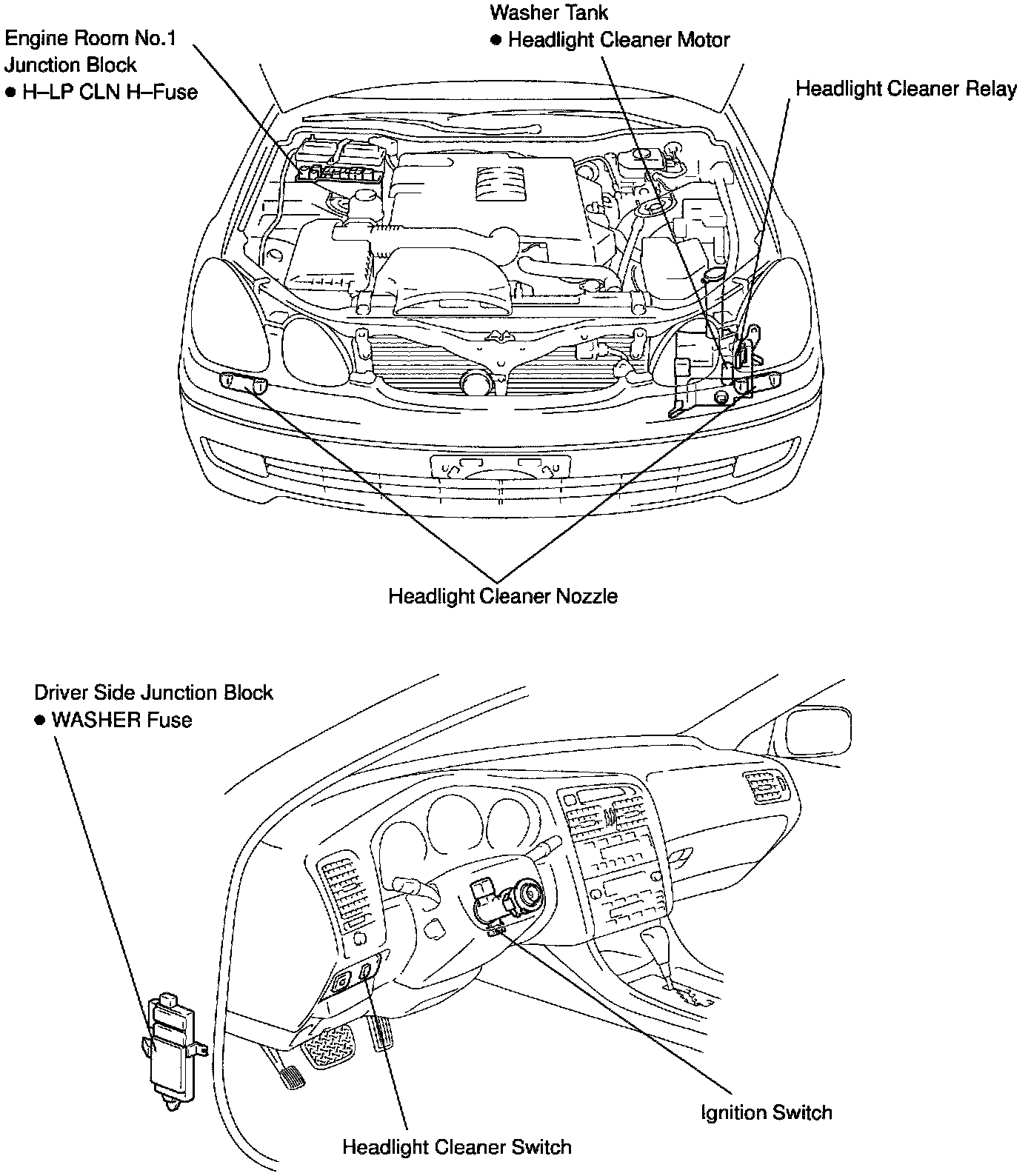 Engine Room No.1
Junction Block
● H–LP CLN H–Fuse

Washer Tank
● Headlight Cleaner Motor

Headlight Cleaner Relay

Headlight Cleaner Nozzle

Driver Side Junction Block
● WASHER Fuse

Ignition Switch

Headlight Cleaner Switch