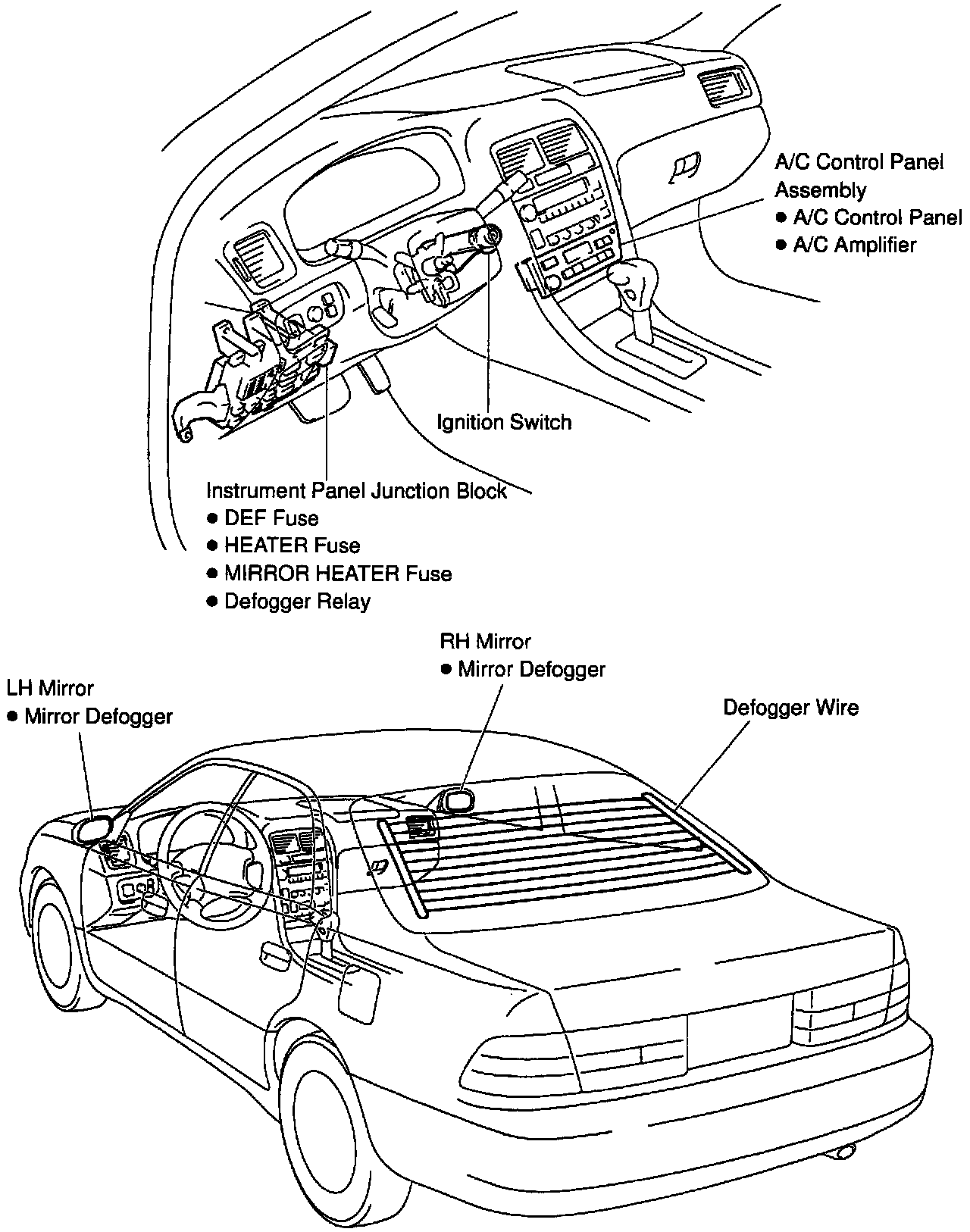 A/C Control Panel Assembly
● A/C Control Panel
● A/C Amplifier

Ignition Switch

Instrument Panel Junction Block
● DEF Fuse
● HEATER Fuse
● MIRROR HEATER Fuse
● Defogger Relay

RH Mirror
● Mirror Defogger

LH Mirror
● Mirror Defogger

Defogger Wire