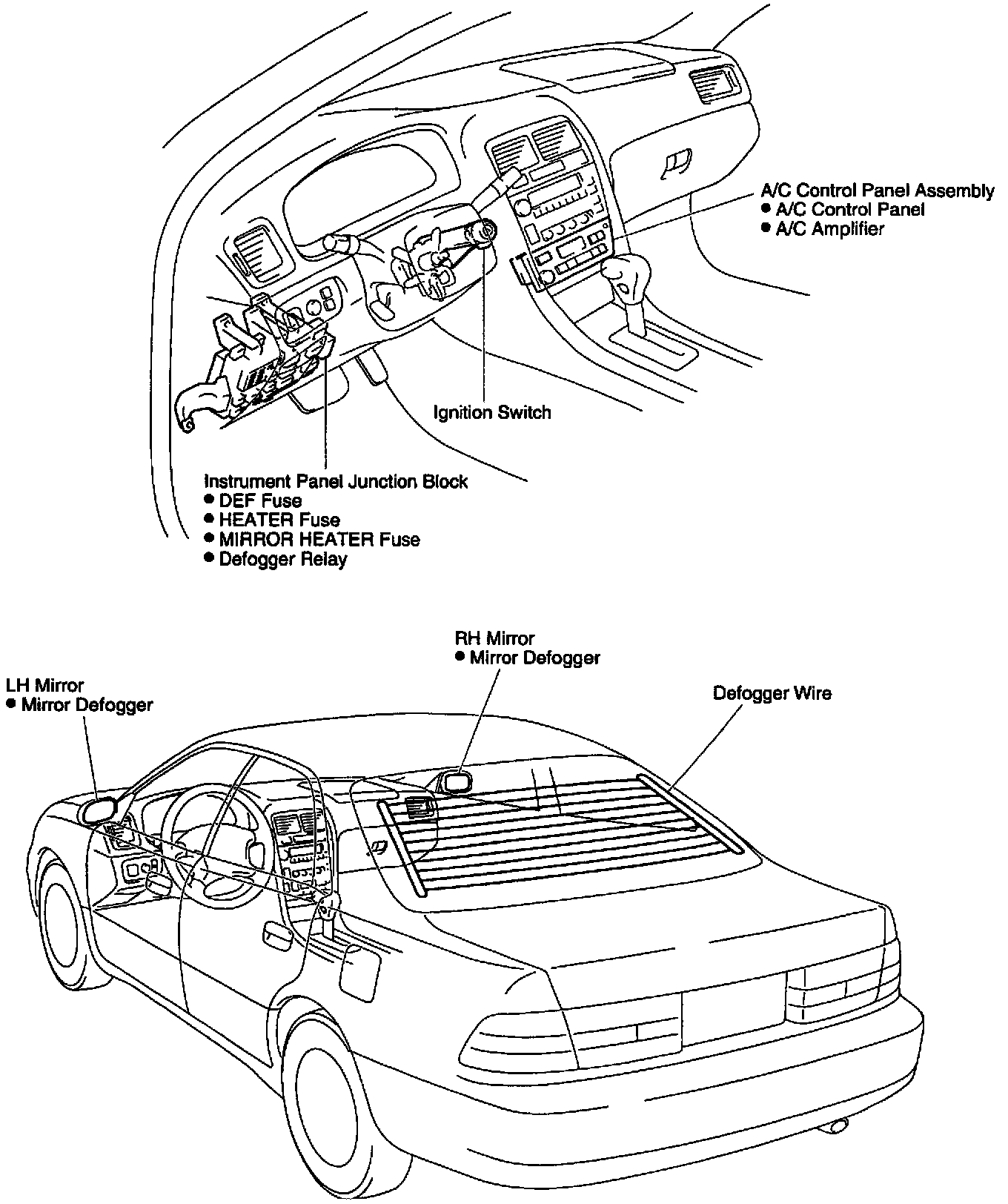 A/C Control Panel Assembly
● A/C Control Panel
● A/C Amplifier

Ignition Switch

Instrument Panel Junction Block
● DEF Fuse
● HEATER Fuse
● MIRROR HEATER Fuse
● Defogger Relay

RH Mirror
● Mirror Defogger

LH Mirror
● Mirror Defogger

Defogger Wire