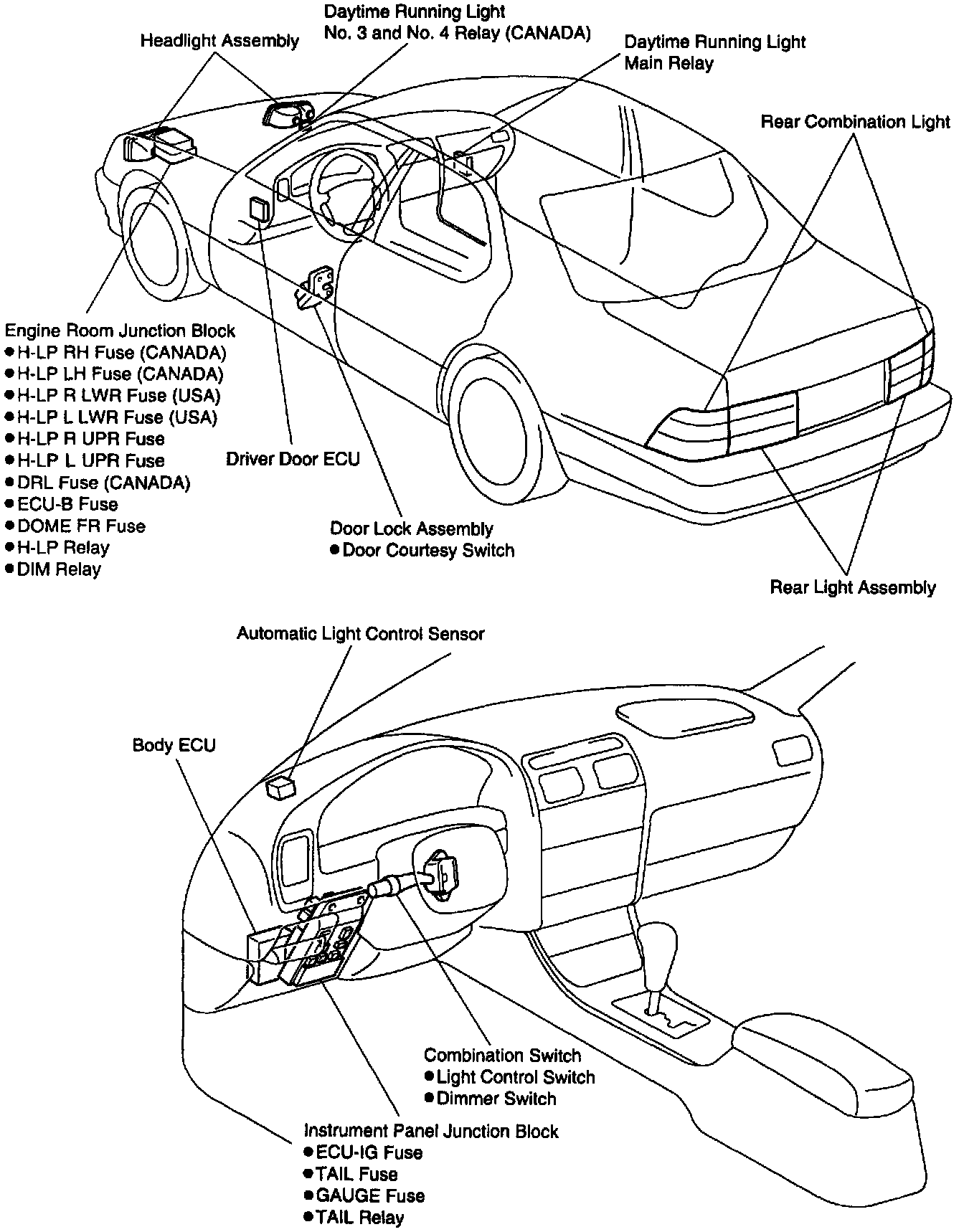 Headlight Assembly

Daytime Running Light
No. 3 and No. 4 Relay (CANADA)

Daytime Running Light
Main Relay

Rear Combination Light

Engine Room Junction Block
● H-LP RH Fuse (CANADA)
● H-LP LH Fuse (CANADA)
● H-LP R LWR Fuse (USA)
● H-LP L LWR Fuse (USA)
● H-LP R UPR Fuse
● H-LP L UPR Fuse
● DRL Fuse (CANADA)
● ECU-B Fuse
● DOME FR Fuse
● H-LP Relay
● DIM Relay

Driver Door ECU

Door Lock Assembly
● Door Courtesy Switch

Rear Light Assembly

Automatic Light Control Sensor

Body ECU

Combination Switch
● Light Control Switch
● Dimmer Switch

Instrument Panel Junction Block
● ECU-IG Fuse
● TAIL Fuse
● GAUGE Fuse
● TAIL Relay