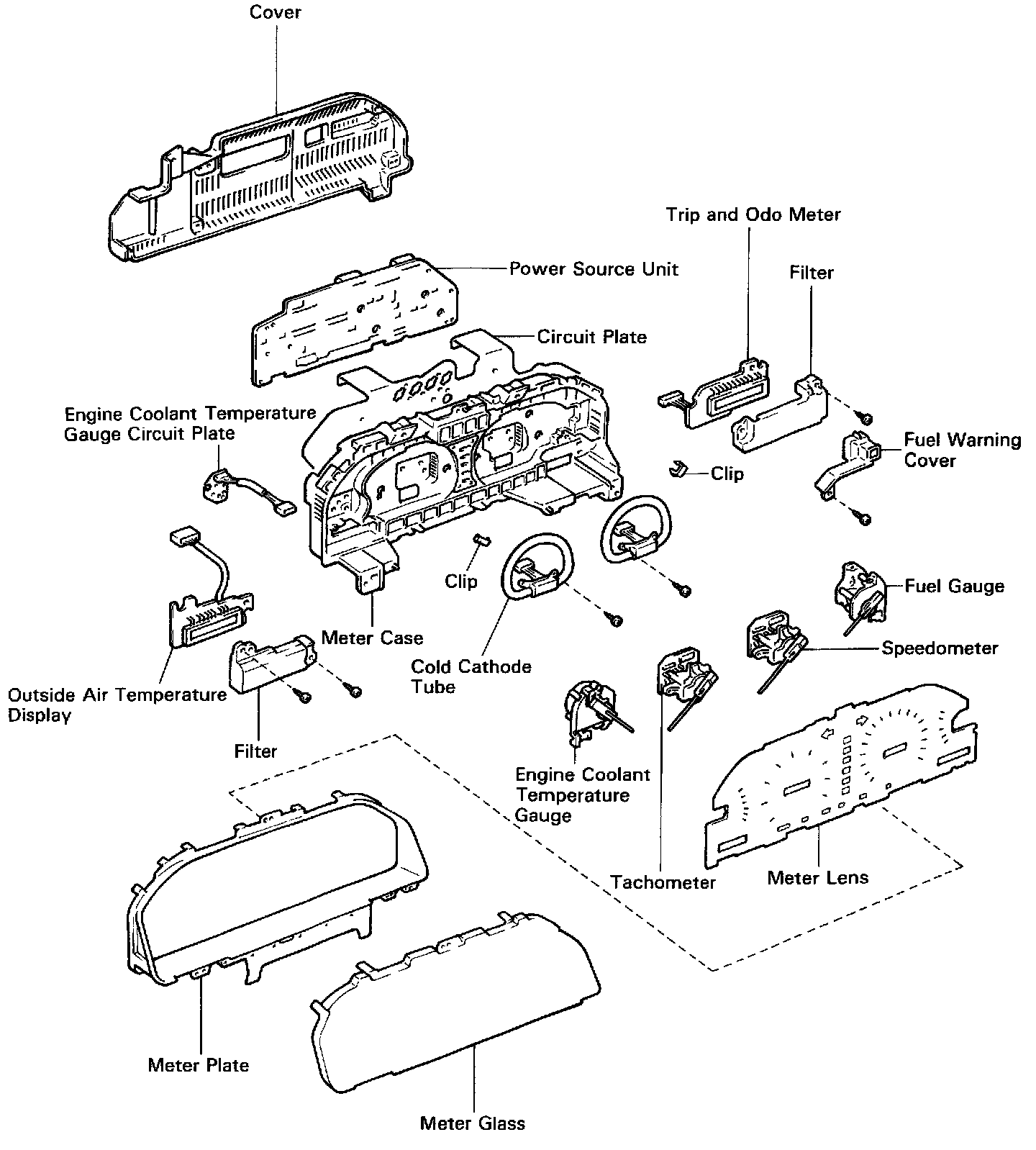 Cover

Trip and Odo Meter

Power Source Unit

Filter

Circuit Plate

Engine Coolant Temperature Gauge Circuit Plate

Fuel Warning Cover

Clip

Clip

Fuel Gauge

Meter Case

Speedometer

Cold Cathode Tube

Outside Air Temperature Display

Filter

Engine Coolant Temperature Gauge

Tachometer

Meter Lens

Meter Plate

Meter Glass