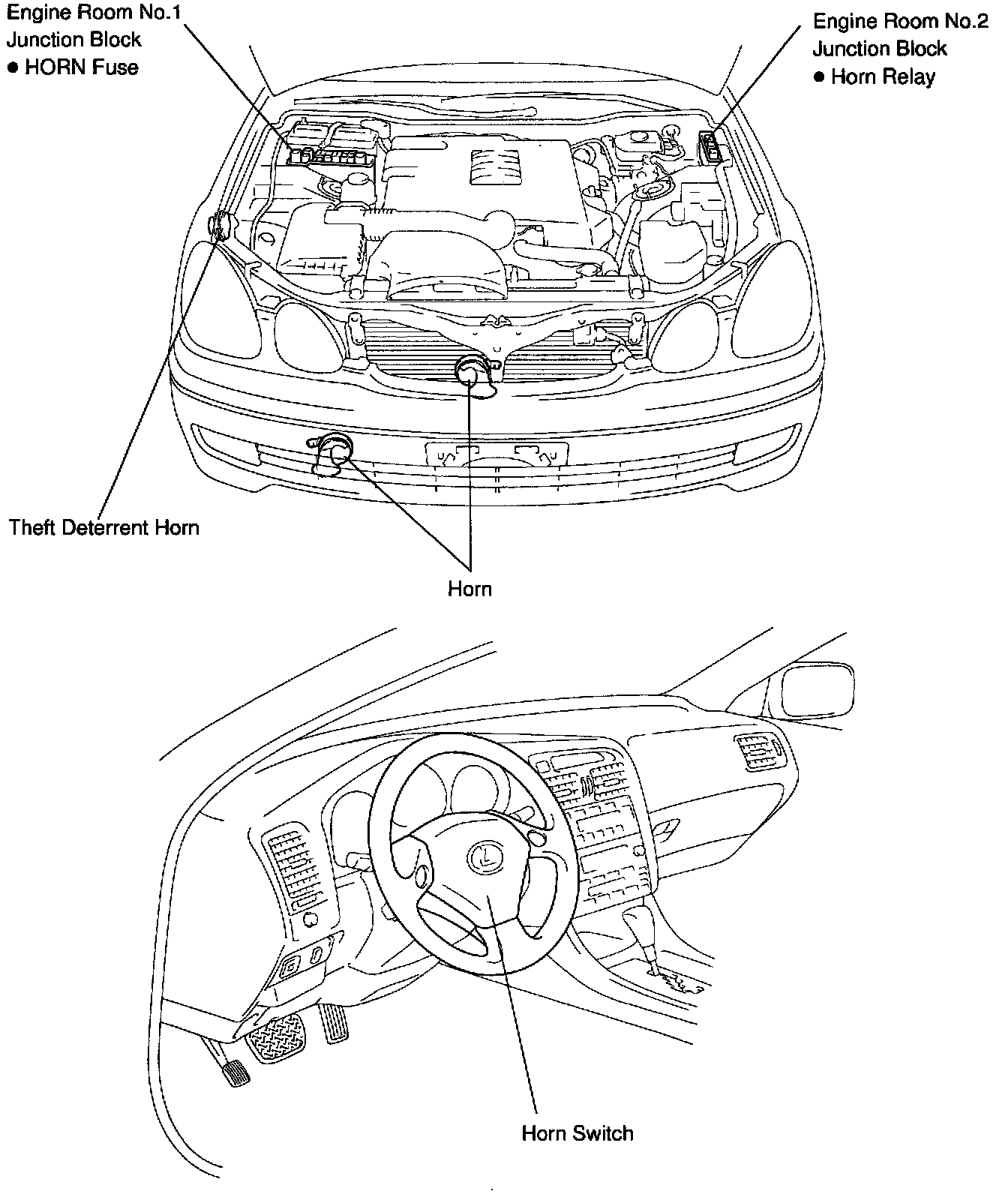 Engine Room No.1
Junction Block
● HORN Fuse

Engine Room No.2
Junction Block
● Horn Relay

Theft Deterrent Horn

Horn

Horn Switch