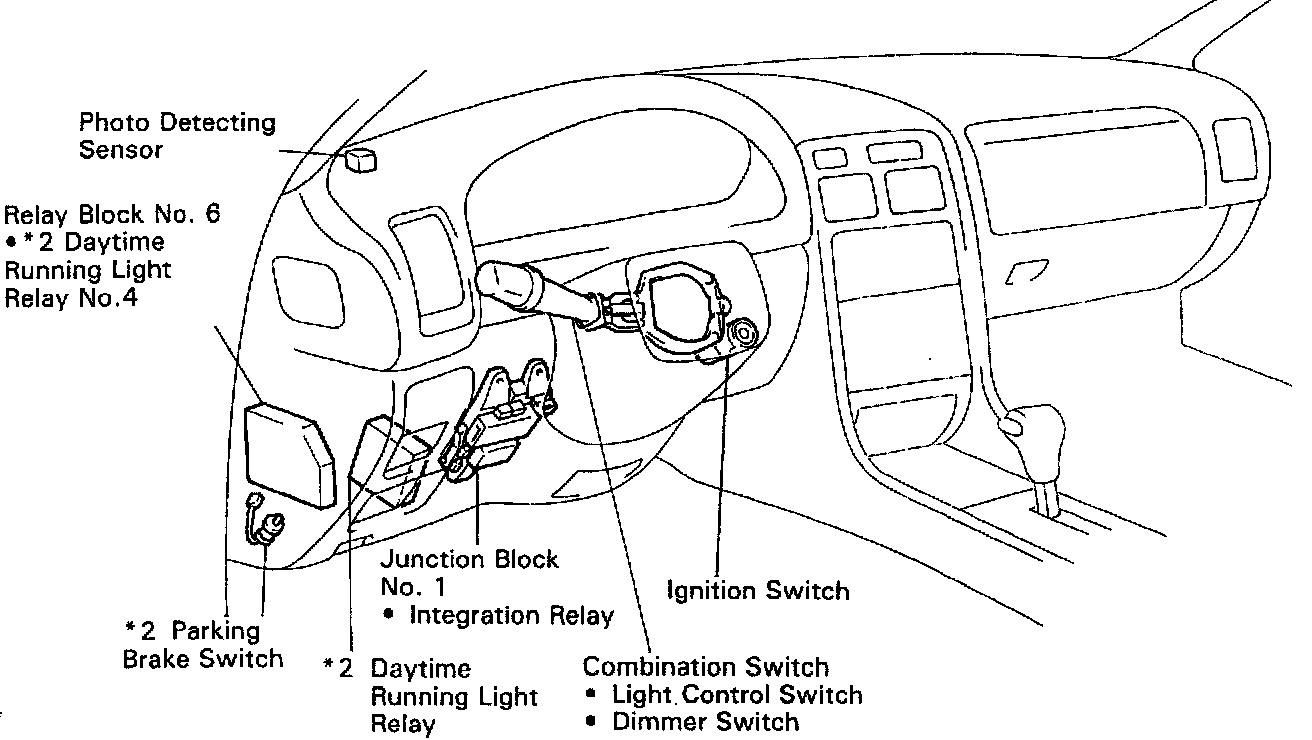 Photo Detecting Sensor

Relay Block No. 6
• *2 Daytime Running Light Relay No.4

Junction Block No. 1
• Integration Relay

Ignition Switch

*2 Parking Brake Switch

*2 Daytime Running Light Relay

Combination Switch
• Light Control Switch
• Dimmer Switch