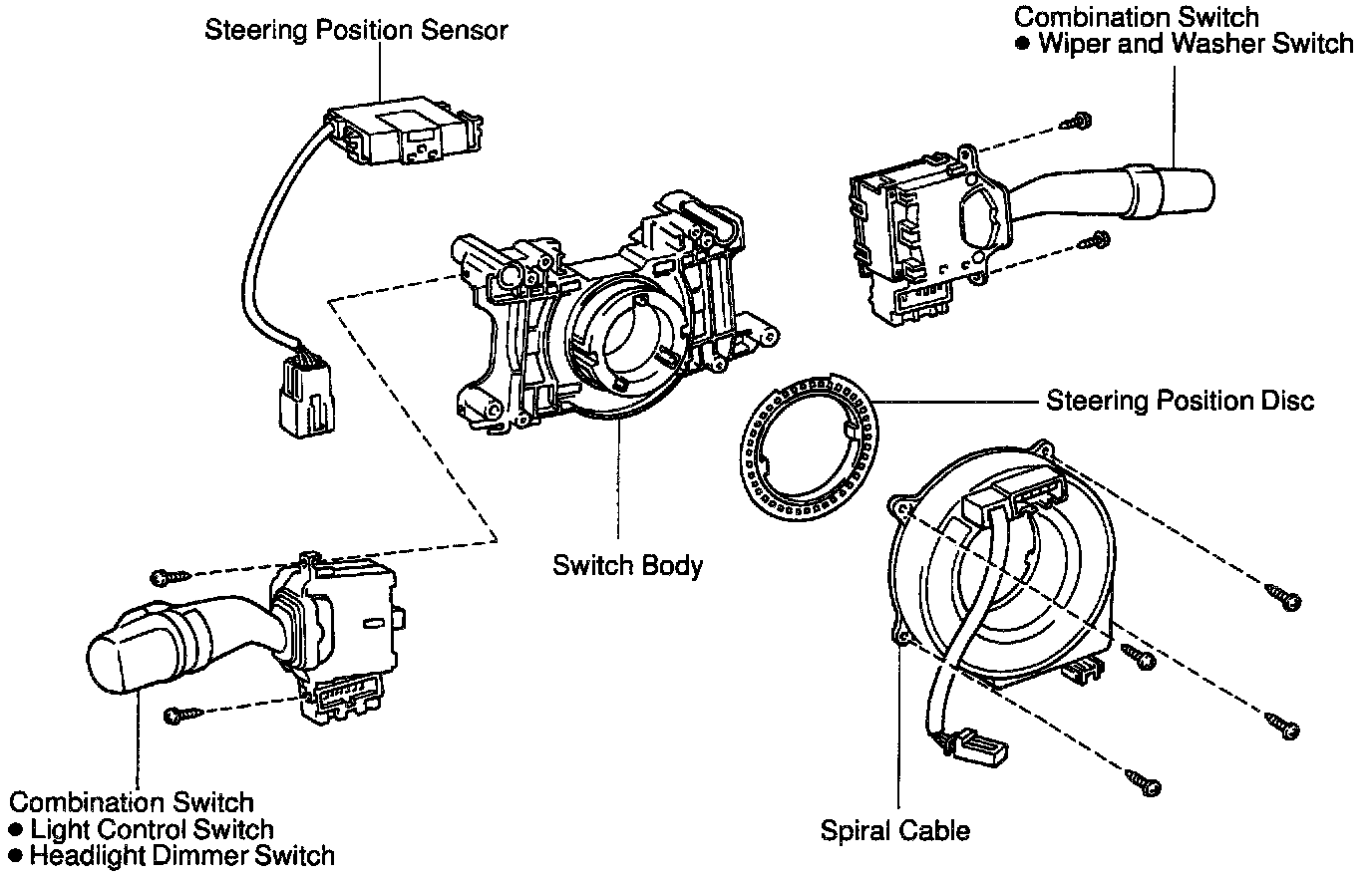 Steering Position Sensor

Combination Switch
● Wiper and Washer Switch

Steering Position Disc

Switch Body

Combination Switch
● Light Control Switch
● Headlight Dimmer Switch

Spiral Cable