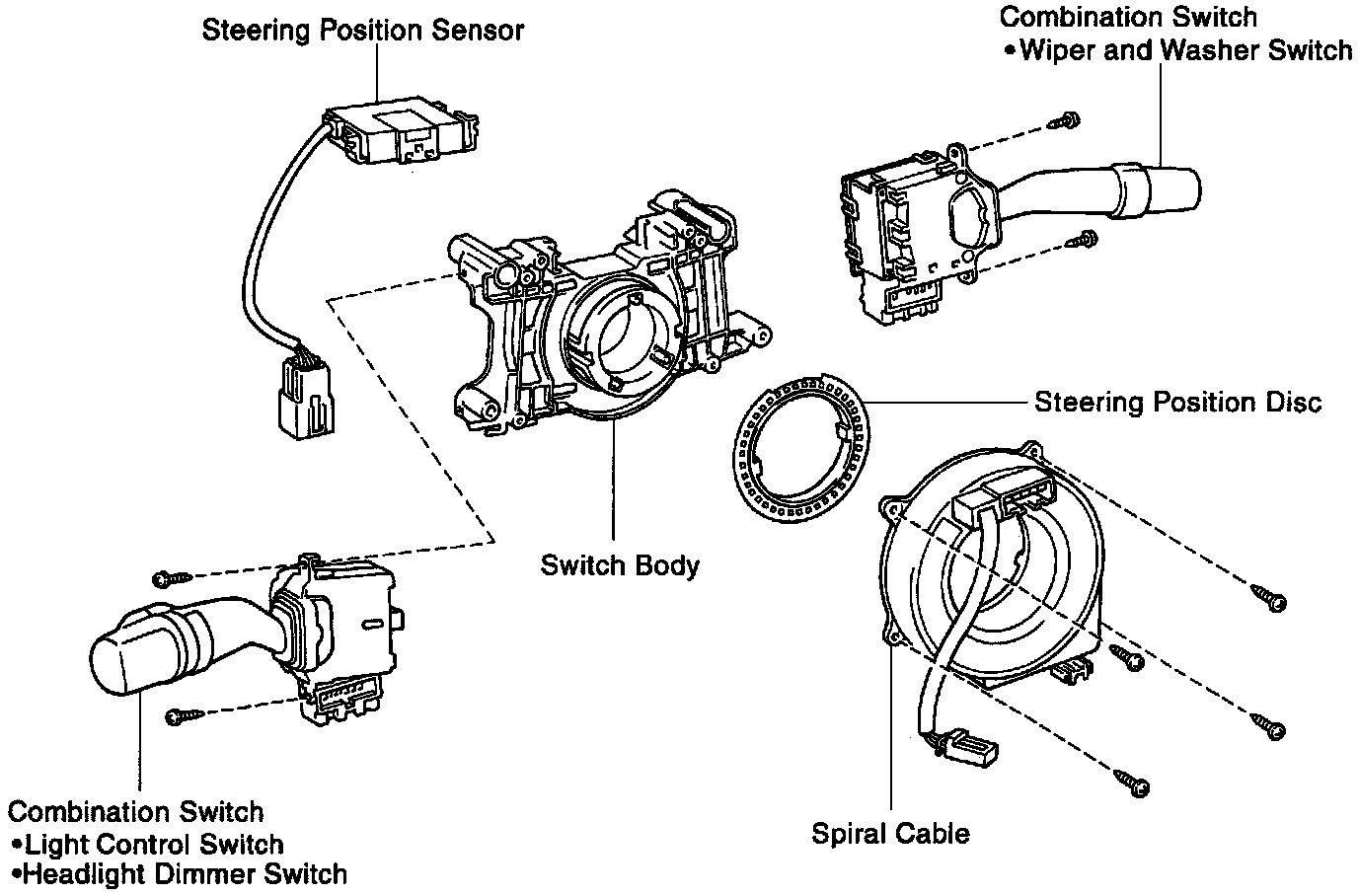 Steering Position Sensor

Combination Switch
•Wiper and Washer Switch

Steering Position Disc

Switch Body

Combination Switch
•Light Control Switch
•Headlight Dimmer Switch

Spiral Cable