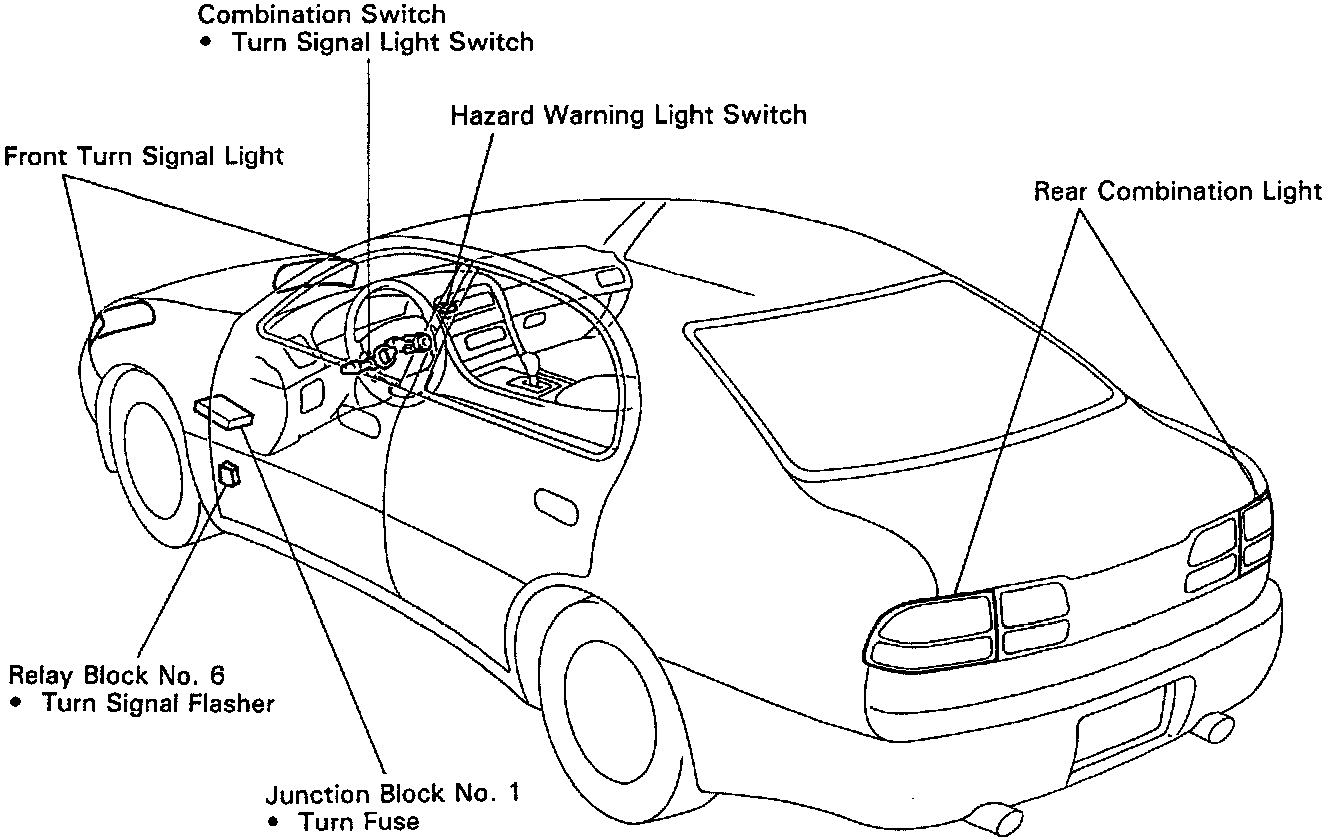 Combination Switch
• Turn Signal Light Switch

Hazard Warning Light Switch

Front Turn Signal Light

Rear Combination Light

Relay Block No. 6
• Turn Signal Flasher

Junction Block No. 1
• Turn Fuse