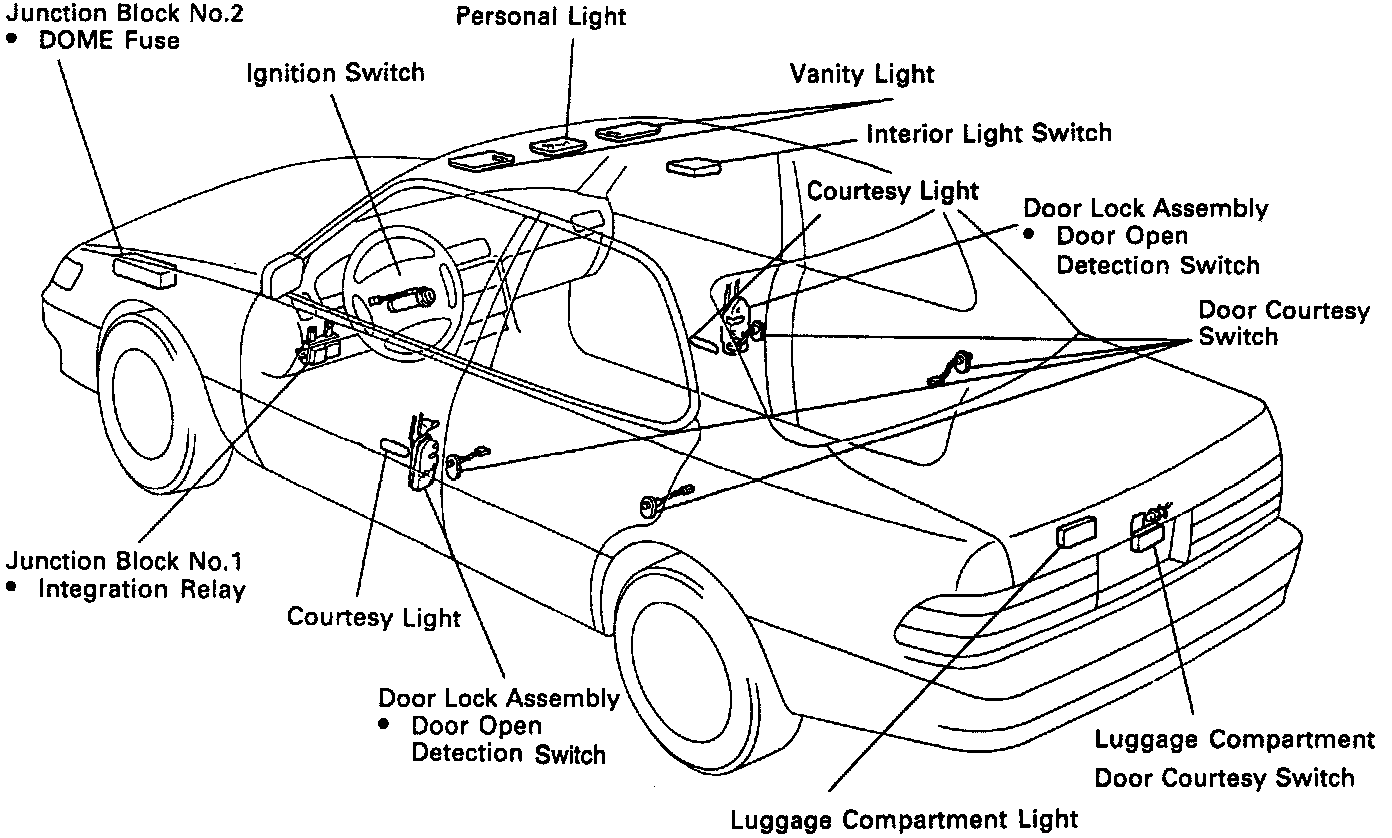 Junction Block No.2
• DOME Fuse

Personal Light

Ignition Switch

Vanity Light

Interior Light Switch

Courtesy Light

Door Lock Assembly
• Door Open Detection Switch

Door Courtesy Switch

Junction Block No.1
• Integration Relay

Courtesy Light

Door Lock Assembly
• Door Open Detection Switch

Luggage Compartment Door Courtesy Switch

Luggage Compartment Light