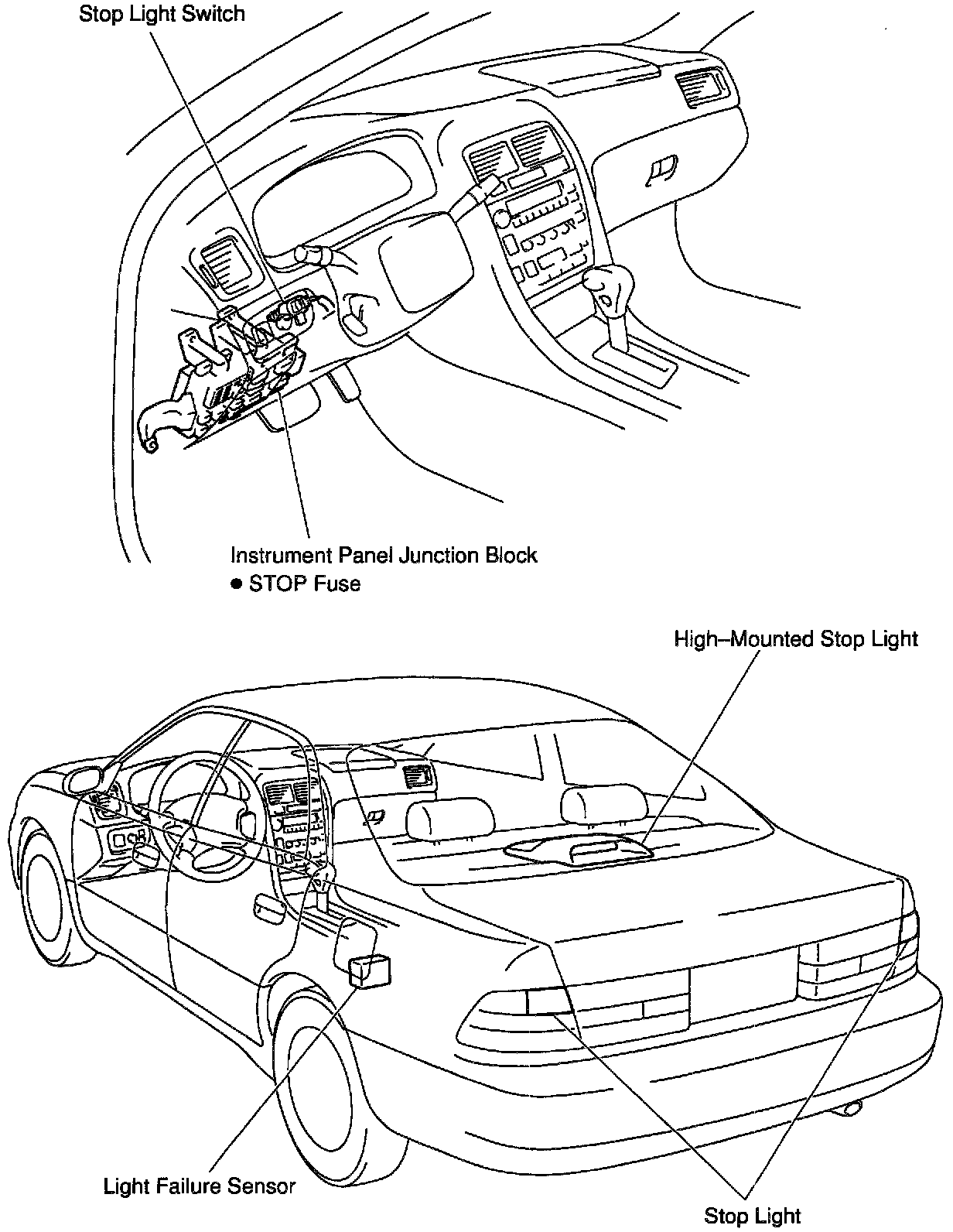 Stop Light Switch

Instrument Panel Junction Block
● STOP Fuse

High–Mounted Stop Light

Light Failure Sensor

Stop Light