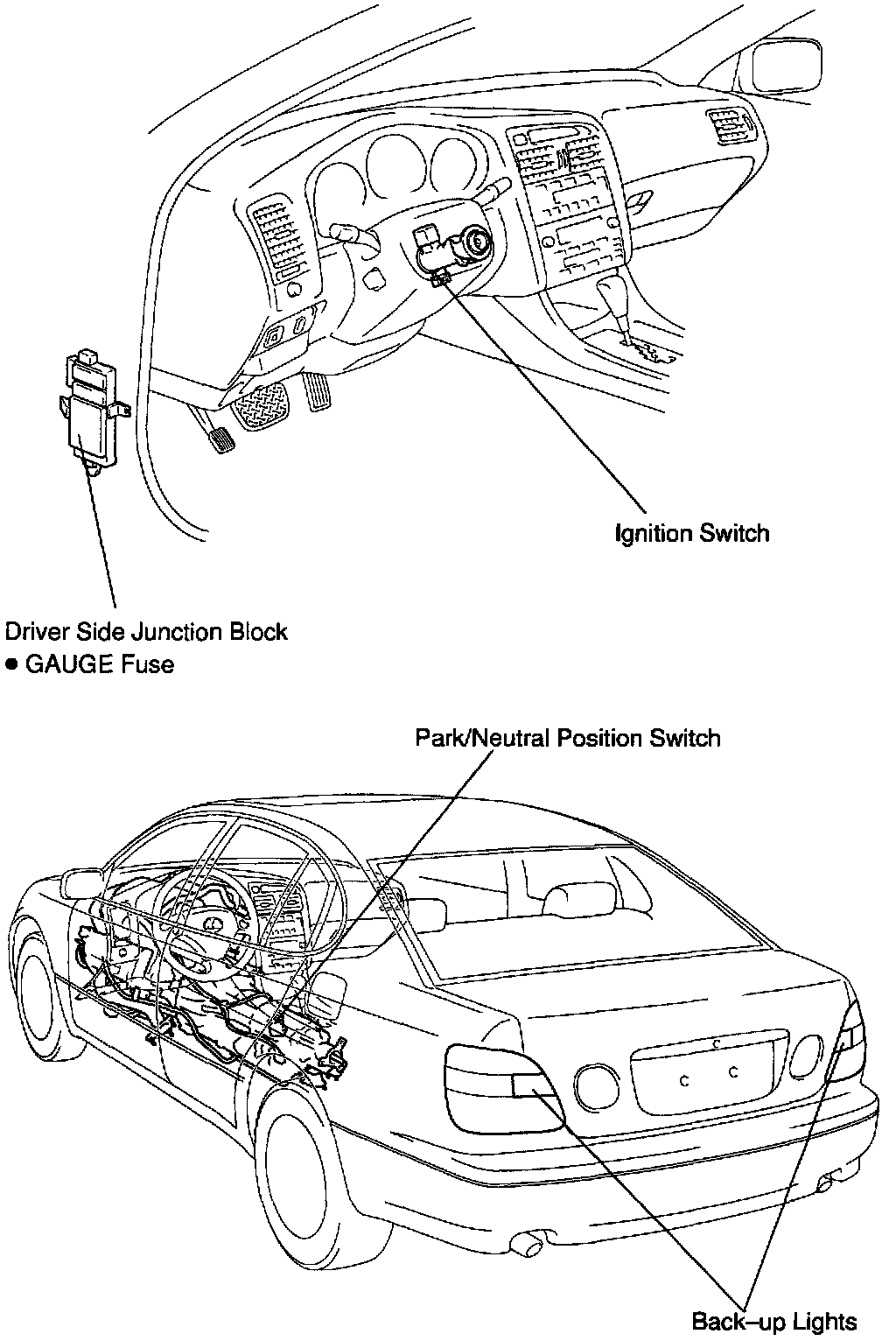 Ignition Switch

Driver Side Junction Block
● GAUGE Fuse

Park/Neutral Position Switch

Back–up Lights