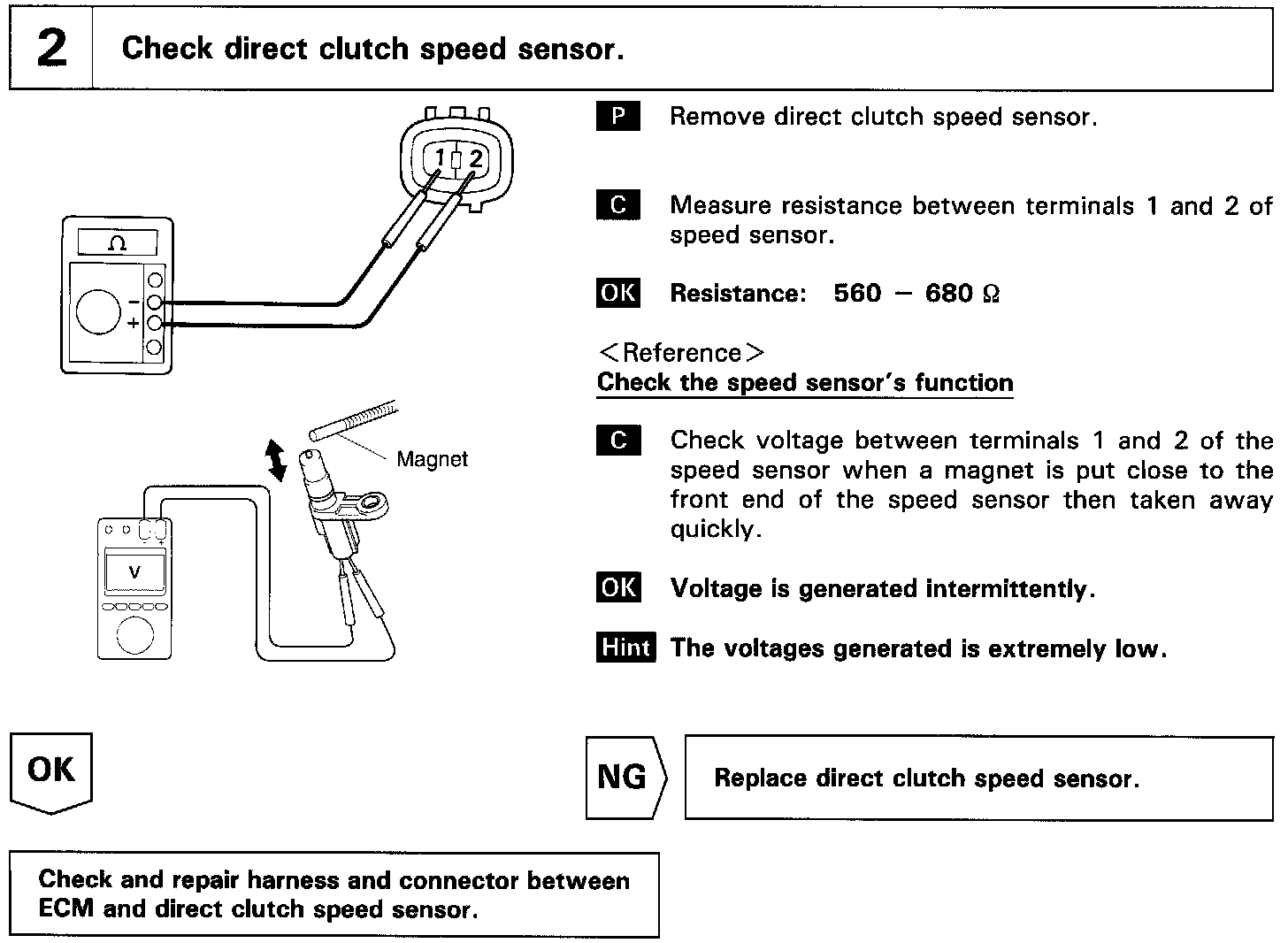 2 Check direct clutch speed sensor.

1 2

Ω

−
+

Magnet

V

P Remove direct clutch speed sensor.

C Measure resistance between terminals 1 and 2 of speed sensor.

OK Resistance: 560 − 680 Ω

<Reference>
Check the speed sensor's function

C Check voltage between terminals 1 and 2 of the speed sensor when a magnet is put close to the front end of the speed sensor then taken away quickly.

OK Voltage is generated intermittently.

Hint The voltages generated is extremely low.

OK

NG Replace direct clutch speed sensor.

Check and repair harness and connector between ECM and direct clutch speed sensor.