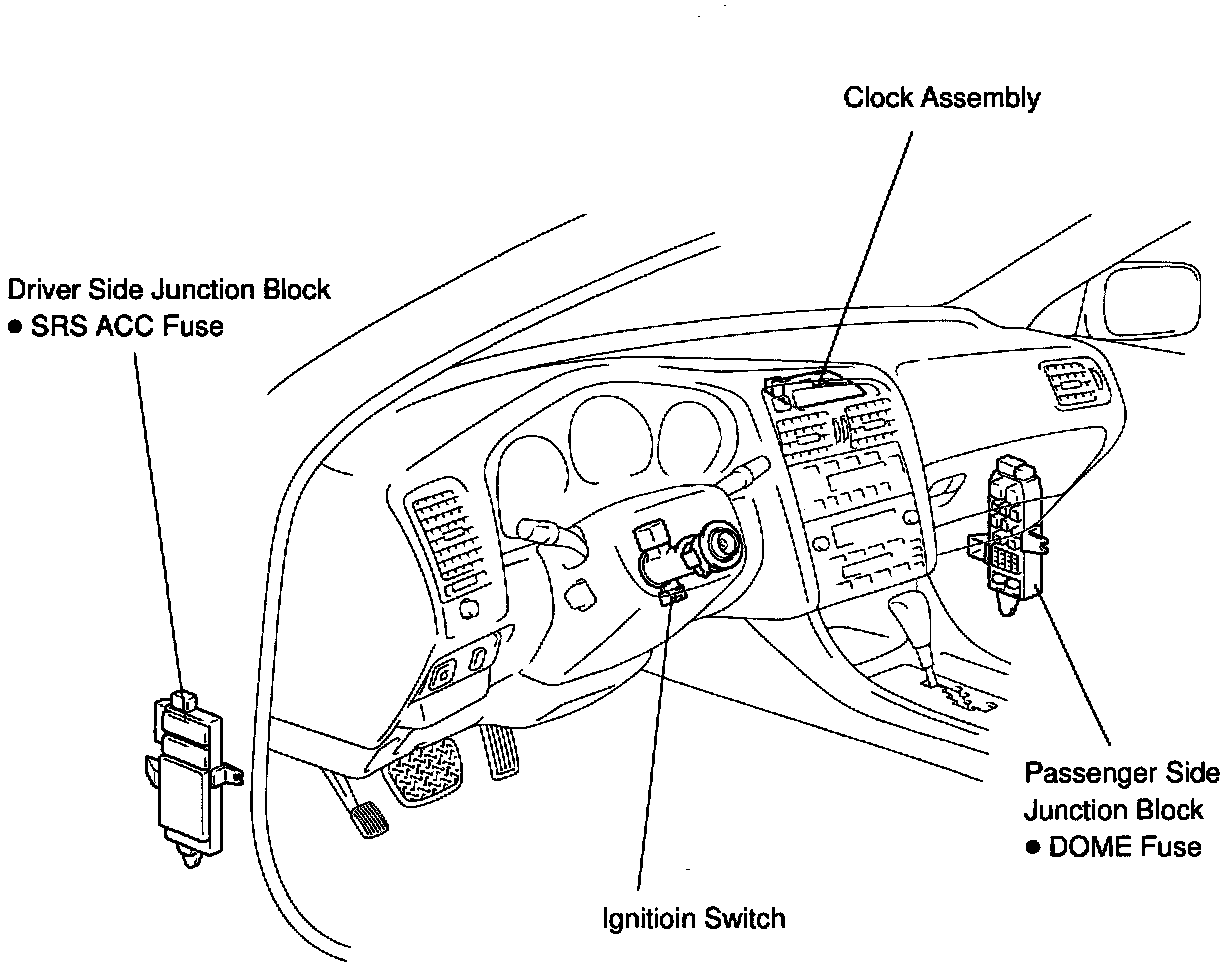 Clock Assembly

Driver Side Junction Block
● SRS ACC Fuse

Passenger Side Junction Block
● DOME Fuse

Ignitioin Switch