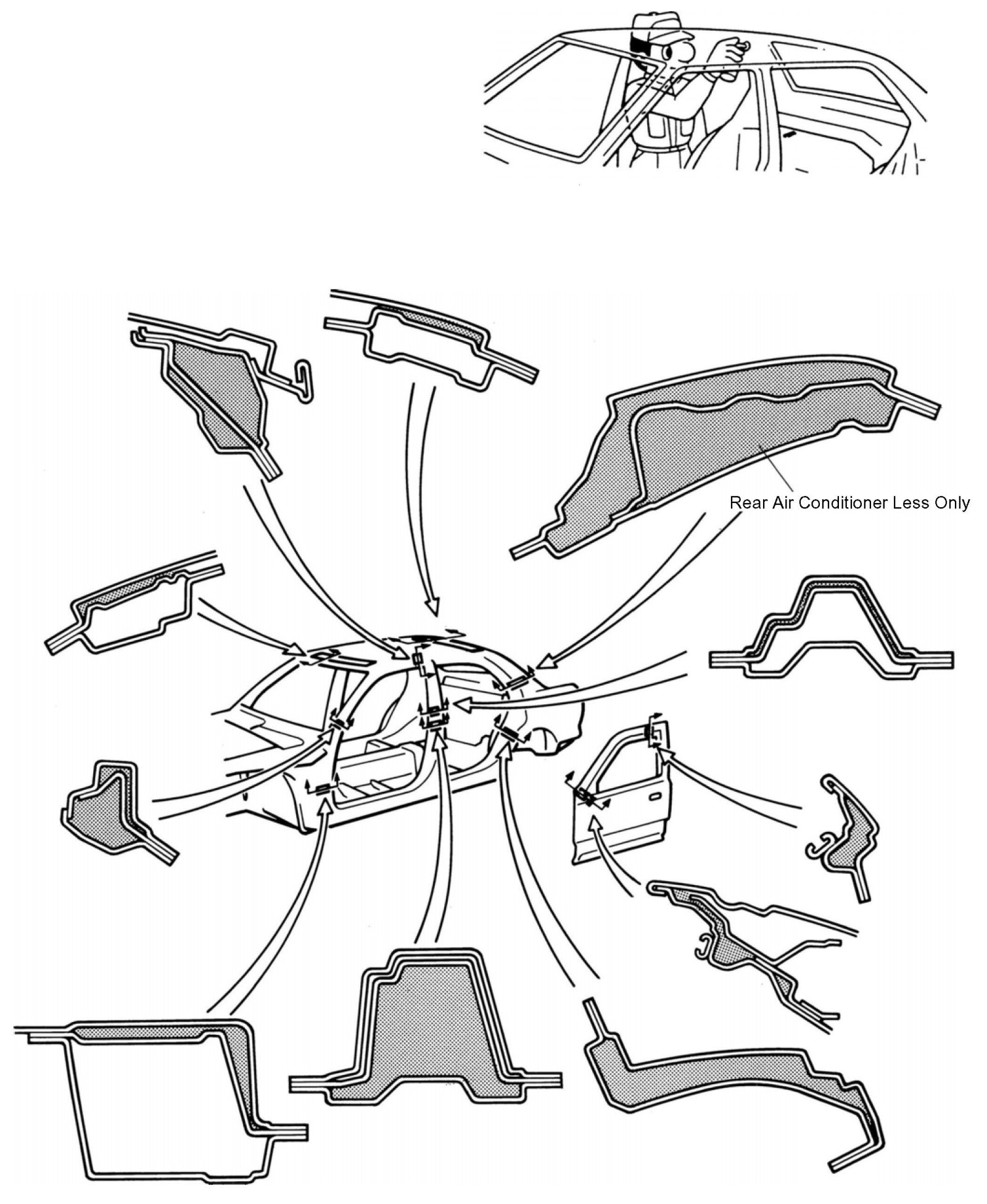 Rear Air Conditioner Less Only