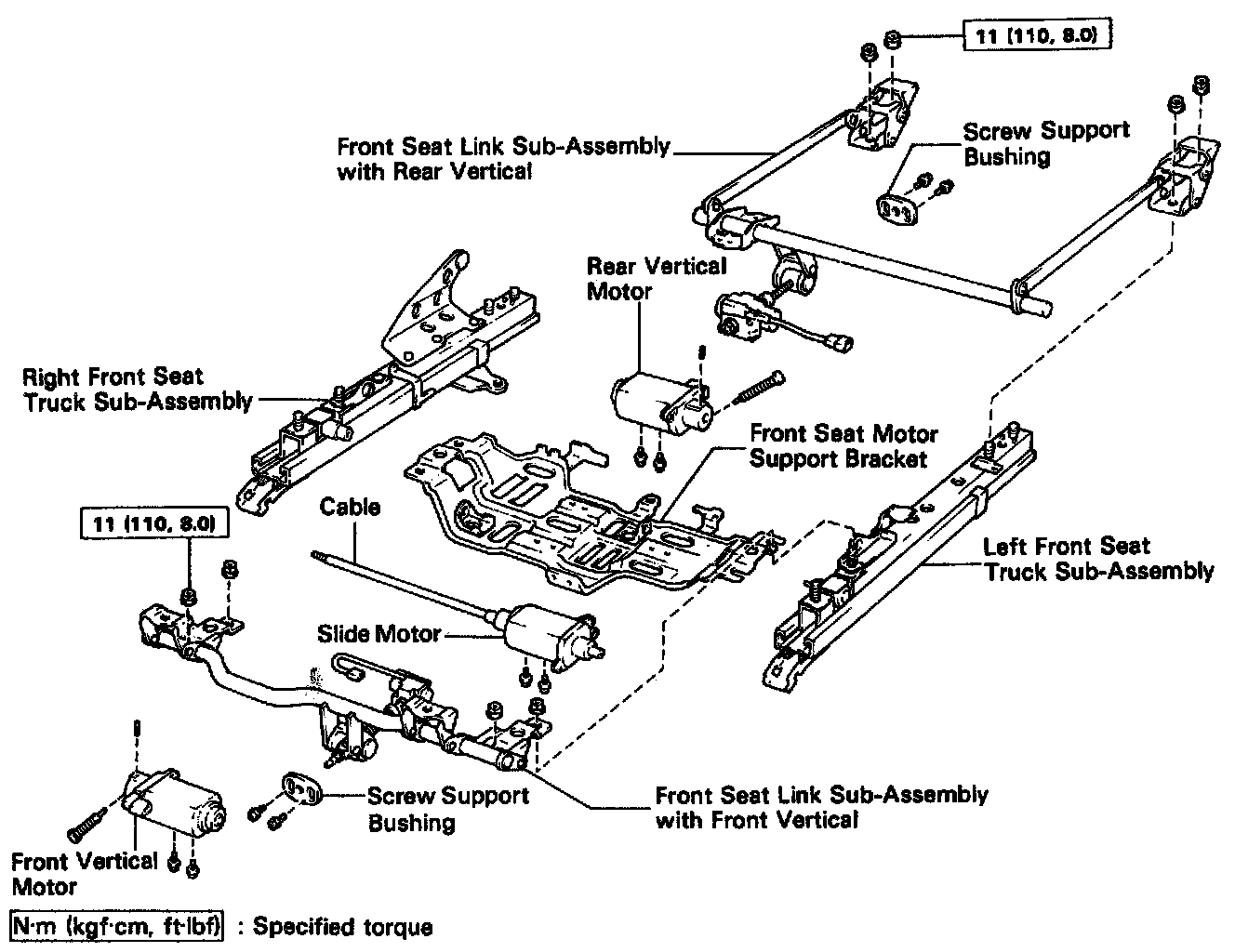 11 (110, 8.0)

Front Seat Link Sub-Assembly with Rear Vertical

Screw Support Bushing

Rear Vertical Motor

Right Front Seat Truck Sub-Assembly

Front Seat Motor Support Bracket

Cable

11 (110, 8.0)

Left Front Seat Truck Sub-Assembly

Slide Motor

Screw Support Bushing

Front Seat Link Sub-Assembly with Front Vertical

Front Vertical Motor

N·m (kgf·cm, ft·lbf) : Specified torque