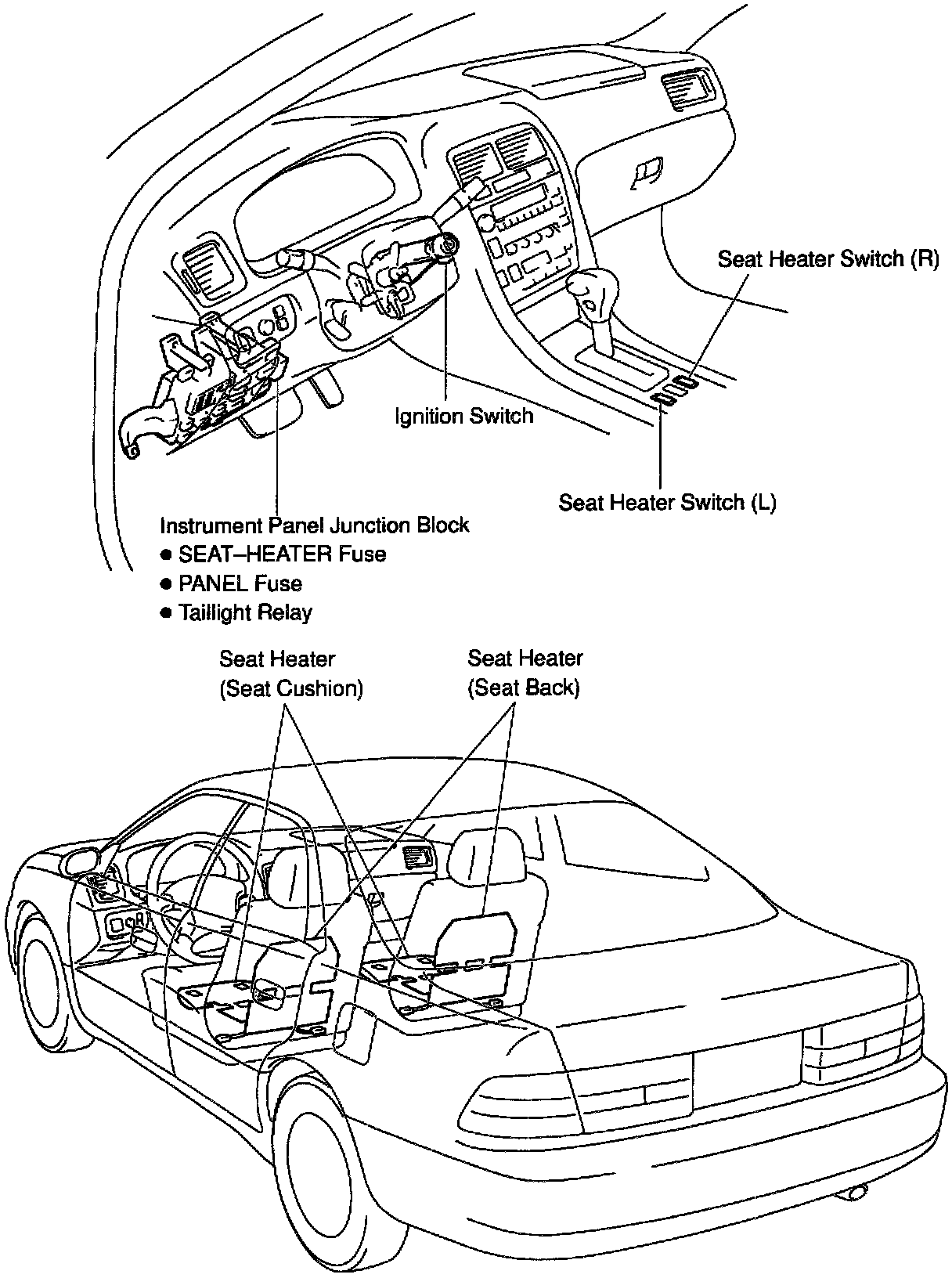 Seat Heater Switch (R)

Ignition Switch

Seat Heater Switch (L)

Instrument Panel Junction Block
● SEAT–HEATER Fuse
● PANEL Fuse
● Taillight Relay

Seat Heater
(Seat Cushion)

Seat Heater
(Seat Back)