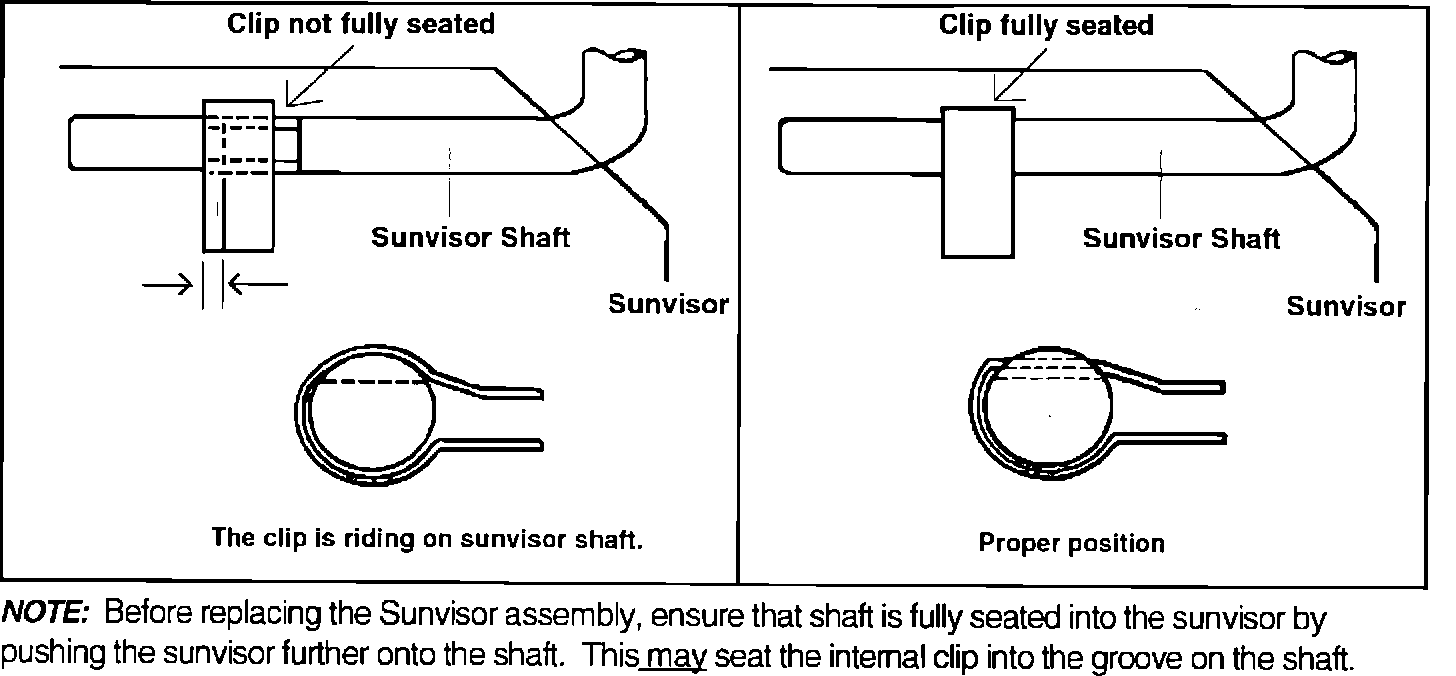 Clip not fully seated

Sunvisor Shaft

Sunvisor

The clip is riding on sunvisor shaft.

Clip fully seated

Sunvisor Shaft

Sunvisor

Proper position

NOTE: Before replacing the Sunvisor assembly, ensure that shaft is fully seated into the sunvisor by pushing the sunvisor further onto the shaft. This may seat the internal clip into the groove on the shaft.