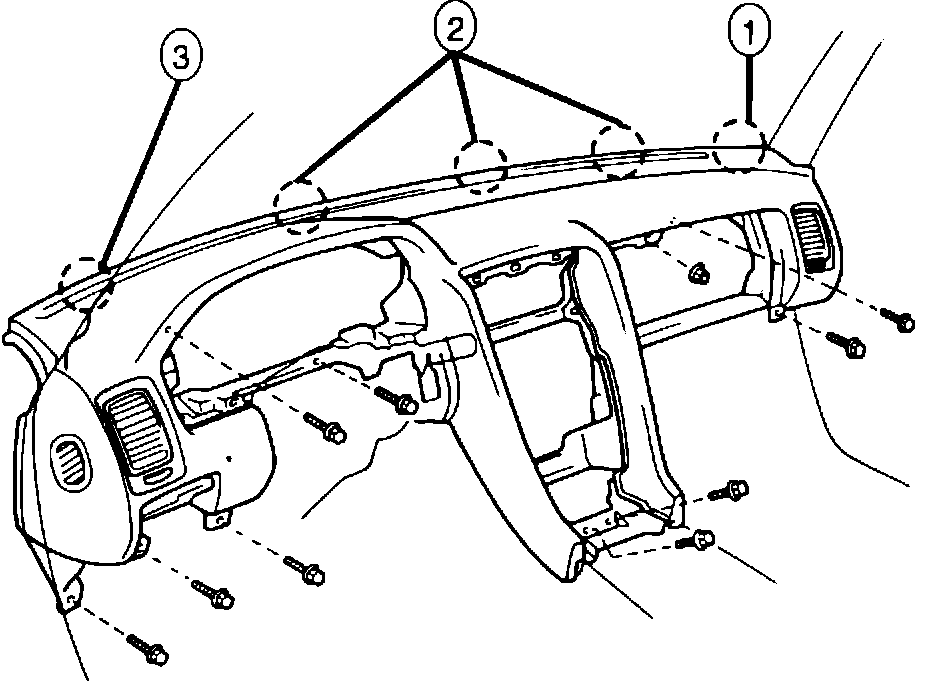 3
2
1