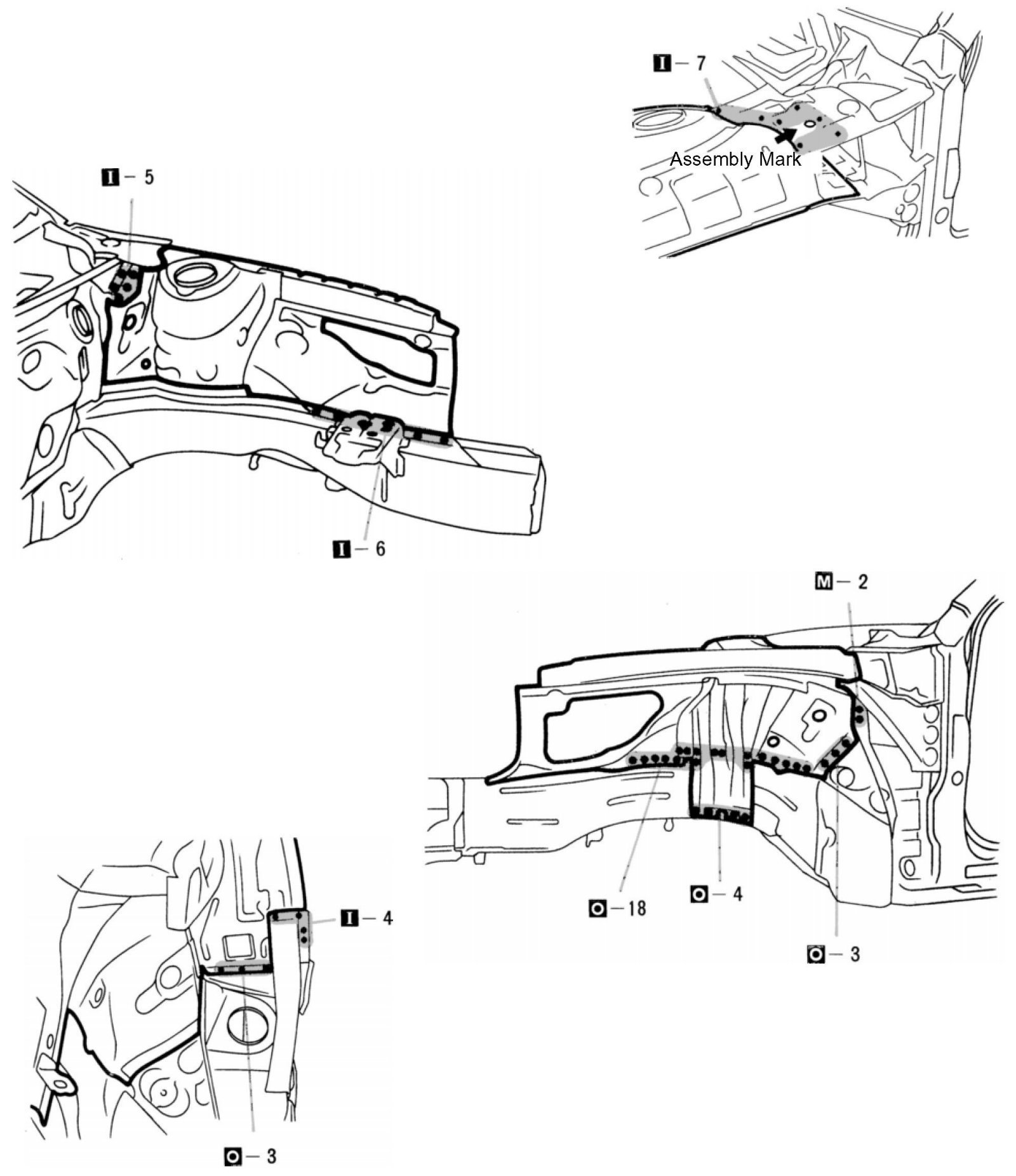 I – 7

Assembly Mark

I – 5

I – 6

M – 2

O – 18

O – 4

O – 3

I – 4

O – 3