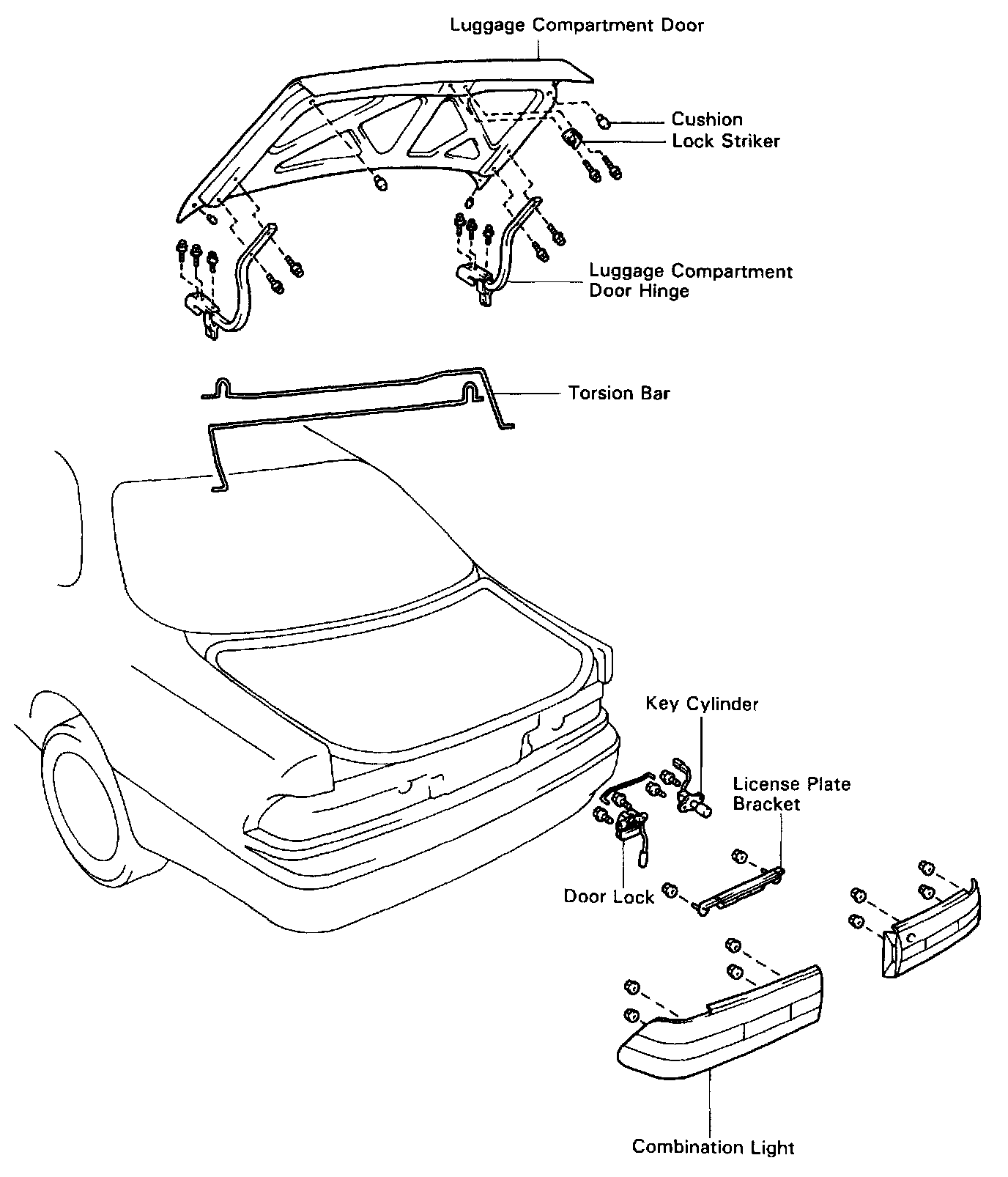 Luggage Compartment Door

Cushion

Lock Striker

Luggage Compartment Door Hinge

Torsion Bar

Key Cylinder

License Plate Bracket

Door Lock

Combination Light