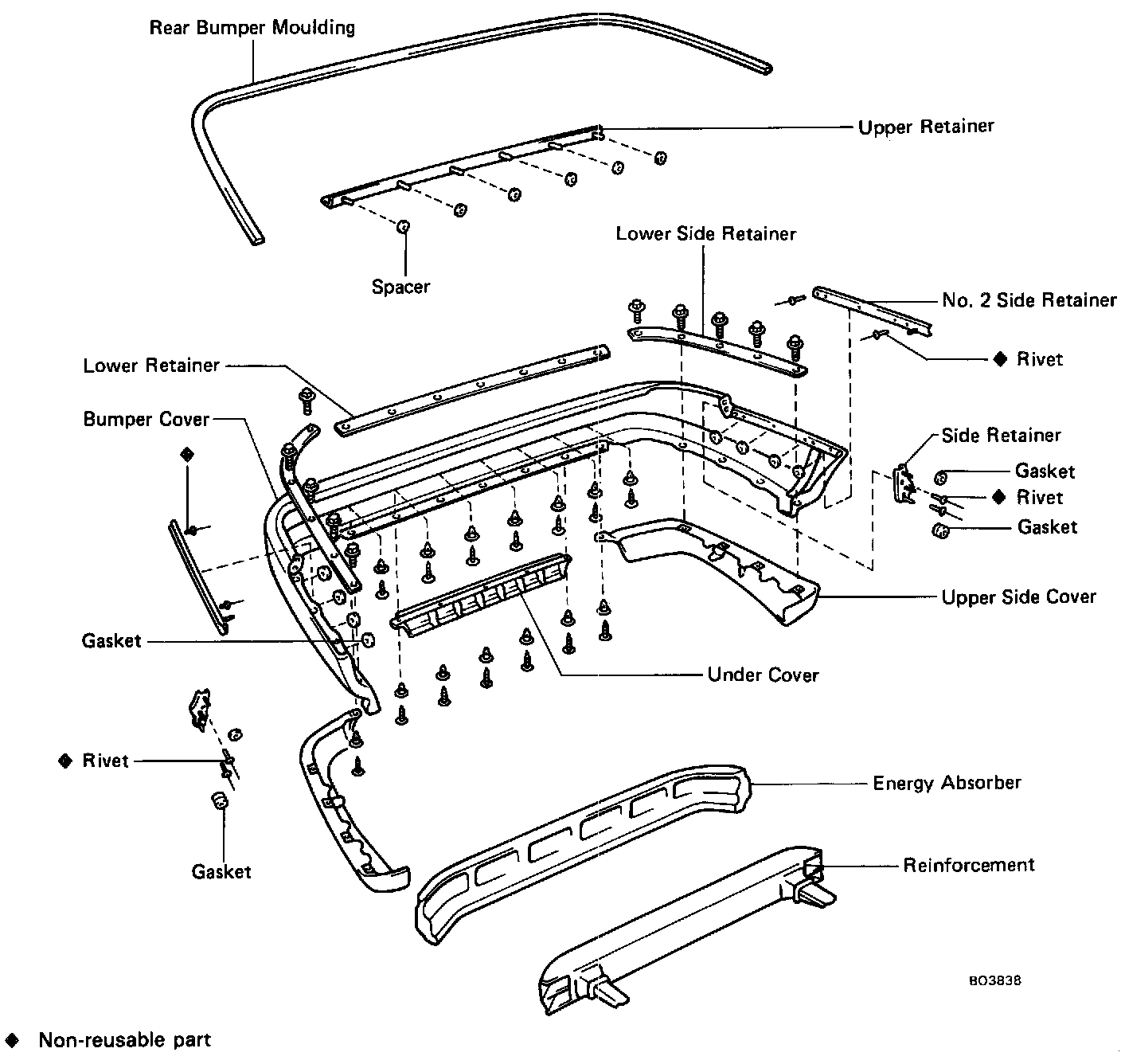 Rear Bumper Moulding

Upper Retainer

Spacer

Lower Side Retainer

No. 2 Side Retainer

◆ Rivet

Lower Retainer

Bumper Cover

◆

Side Retainer

Gasket

◆ Rivet

Gasket

Upper Side Cover

Gasket

Under Cover

◆ Rivet

Gasket

Energy Absorber

Reinforcement

BO3838

◆ Non-reusable part