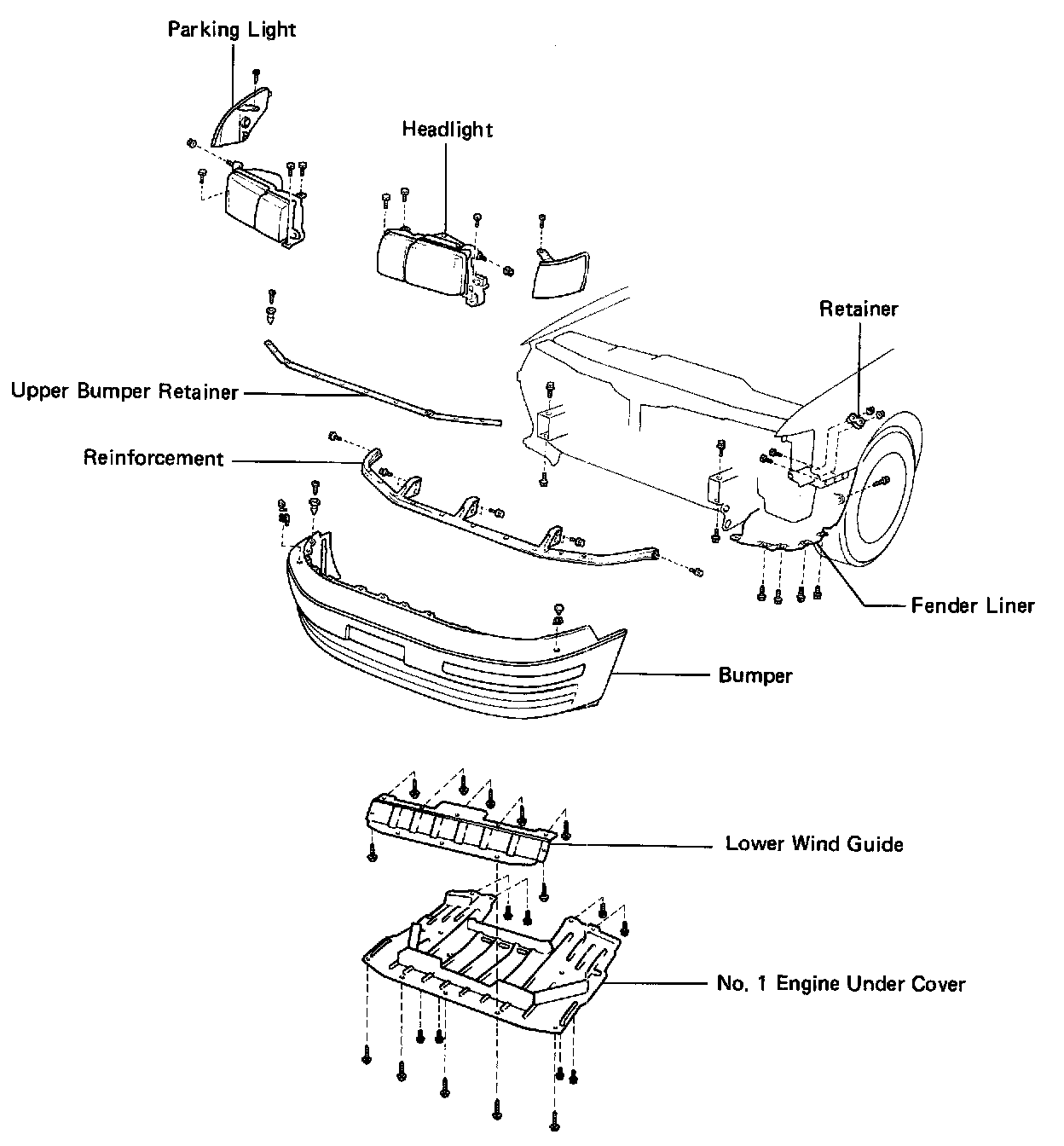 Parking Light

Headlight

Retainer

Upper Bumper Retainer

Reinforcement

Fender Liner

Bumper

Lower Wind Guide

No. 1 Engine Under Cover