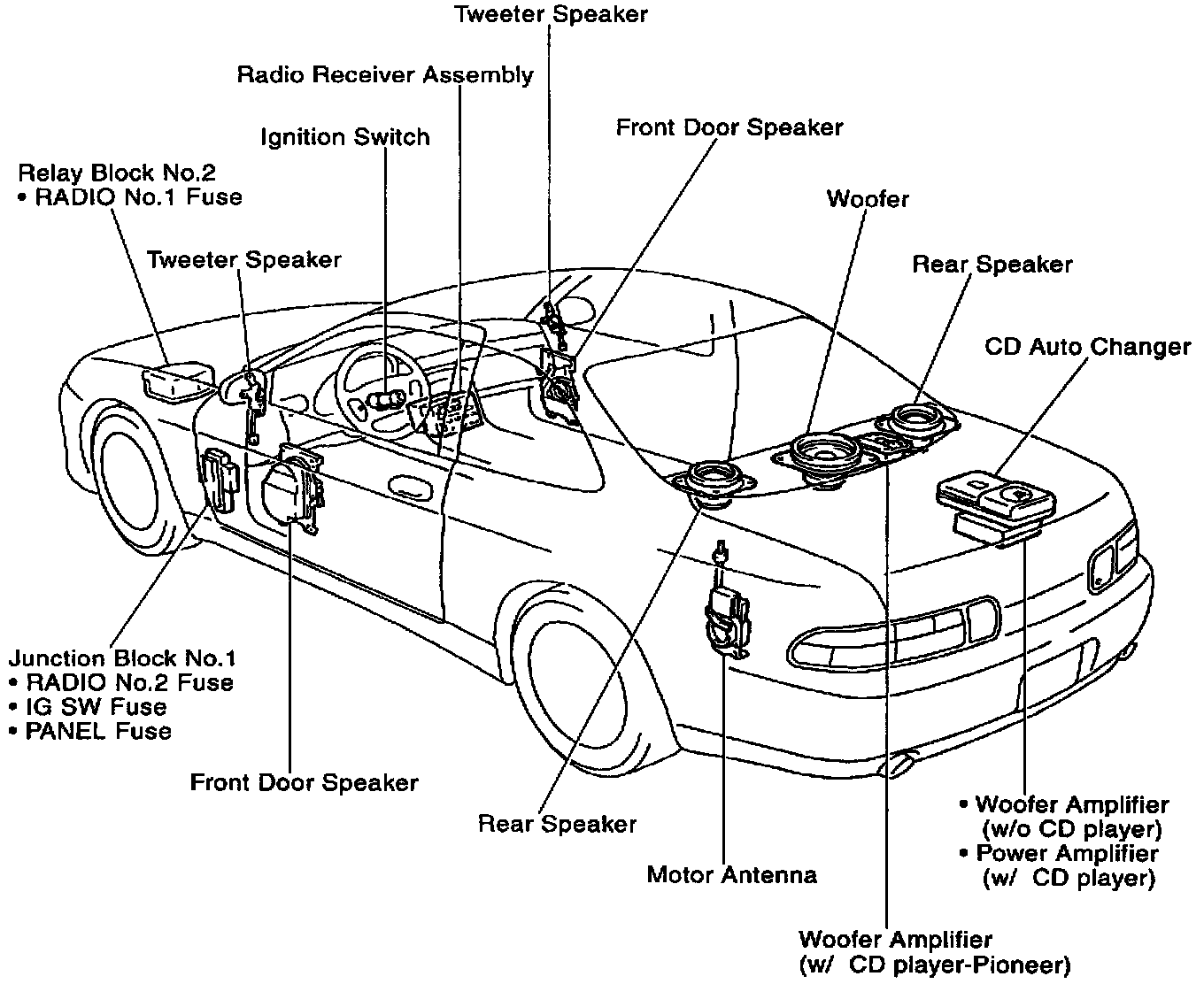 Tweeter Speaker

Radio Receiver Assembly

Ignition Switch

Front Door Speaker

Relay Block No.2
• RADIO No.1 Fuse

Woofer

Tweeter Speaker

Rear Speaker

CD Auto Changer

Junction Block No.1
• RADIO No.2 Fuse
• IG SW Fuse
• PANEL Fuse

Front Door Speaker

Rear Speaker

Motor Antenna

• Woofer Amplifier (w/o CD player)
• Power Amplifier (w/ CD player)

Woofer Amplifier
(w/ CD player-Pioneer)