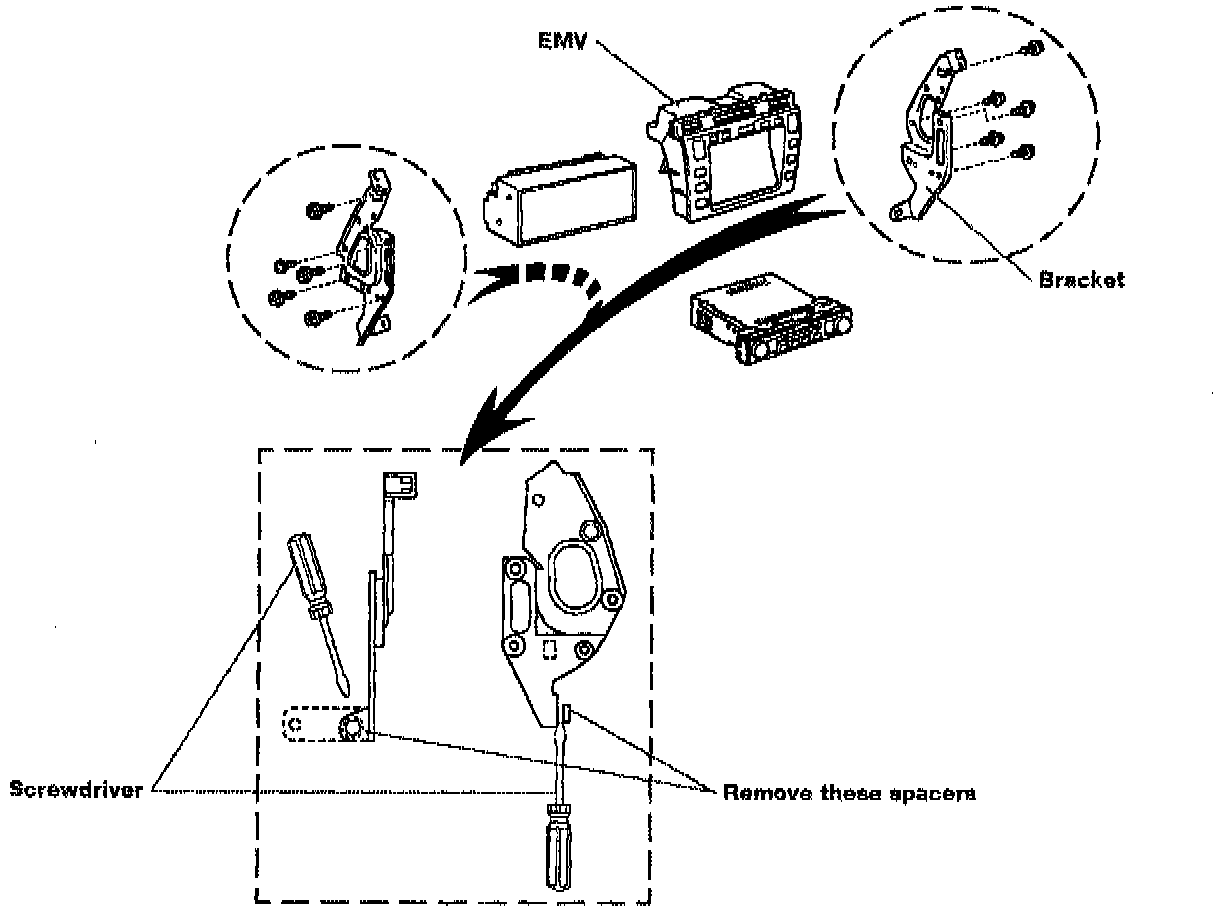 EMV

Bracket

Screwdriver

Remove these spacers