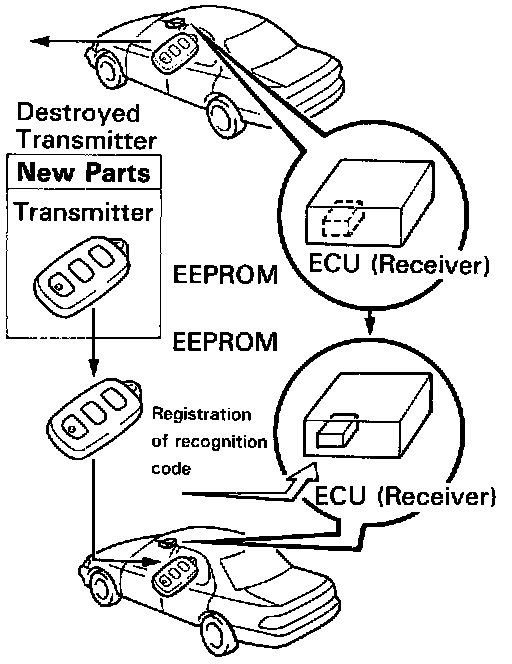 Destroyed Transmitter

New Parts

Transmitter

EEPROM

ECU (Receiver)

EEPROM

Registration of recognition code

ECU (Receiver)