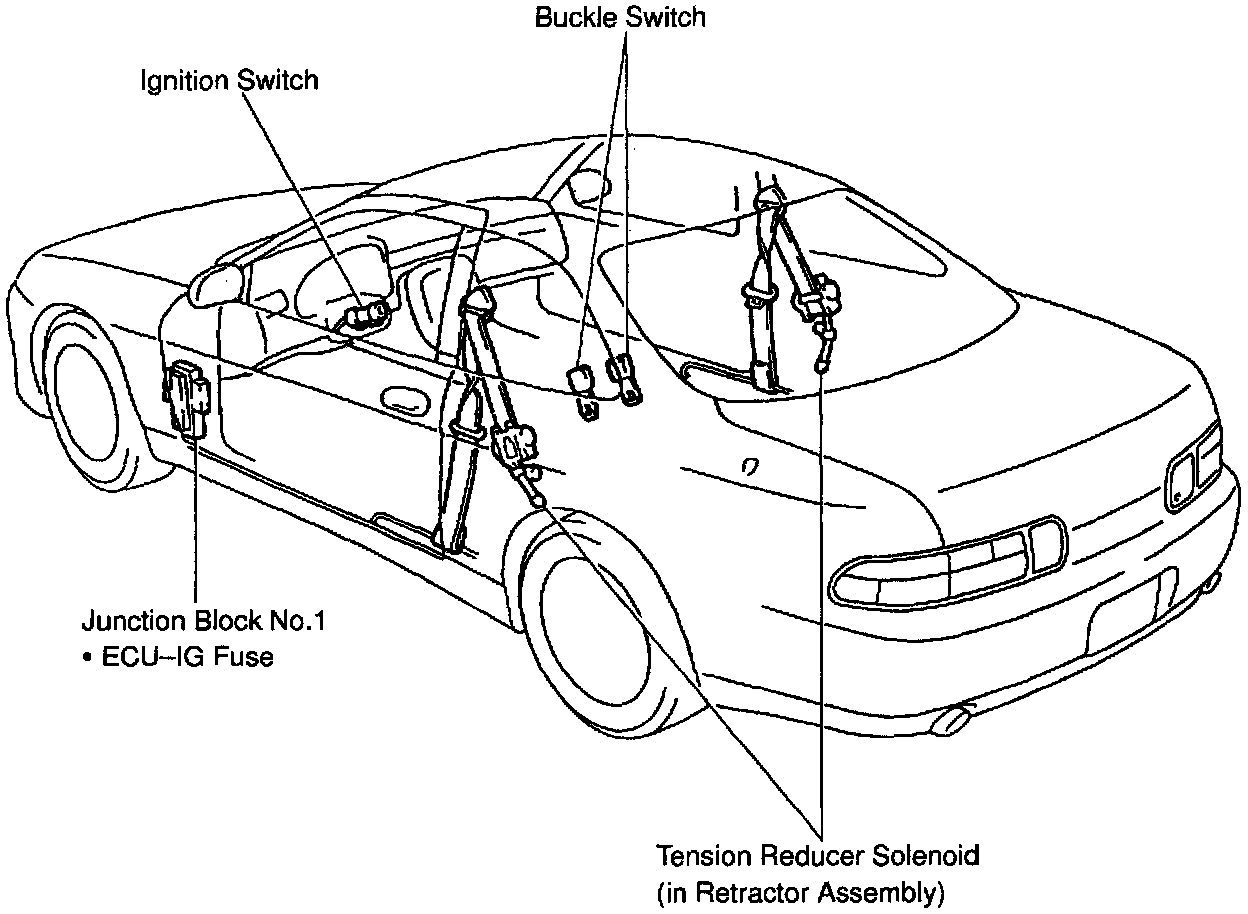 Buckle Switch

Ignition Switch

Junction Block No.1
• ECU–IG Fuse

Tension Reducer Solenoid
(in Retractor Assembly)