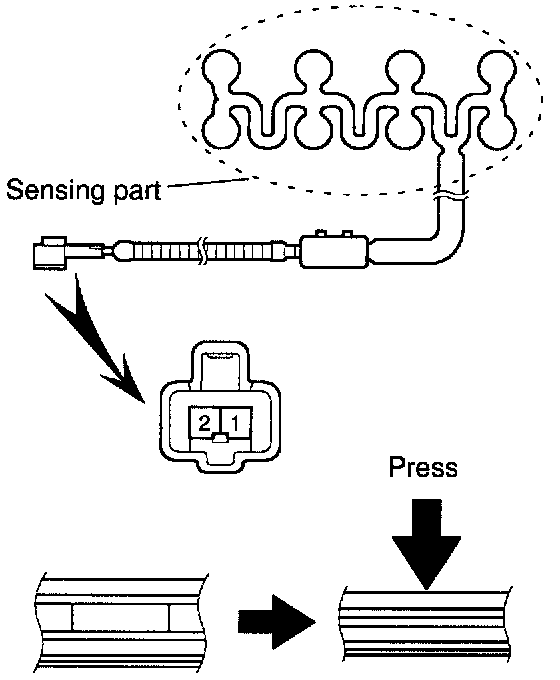 Sensing part

2 1

Press