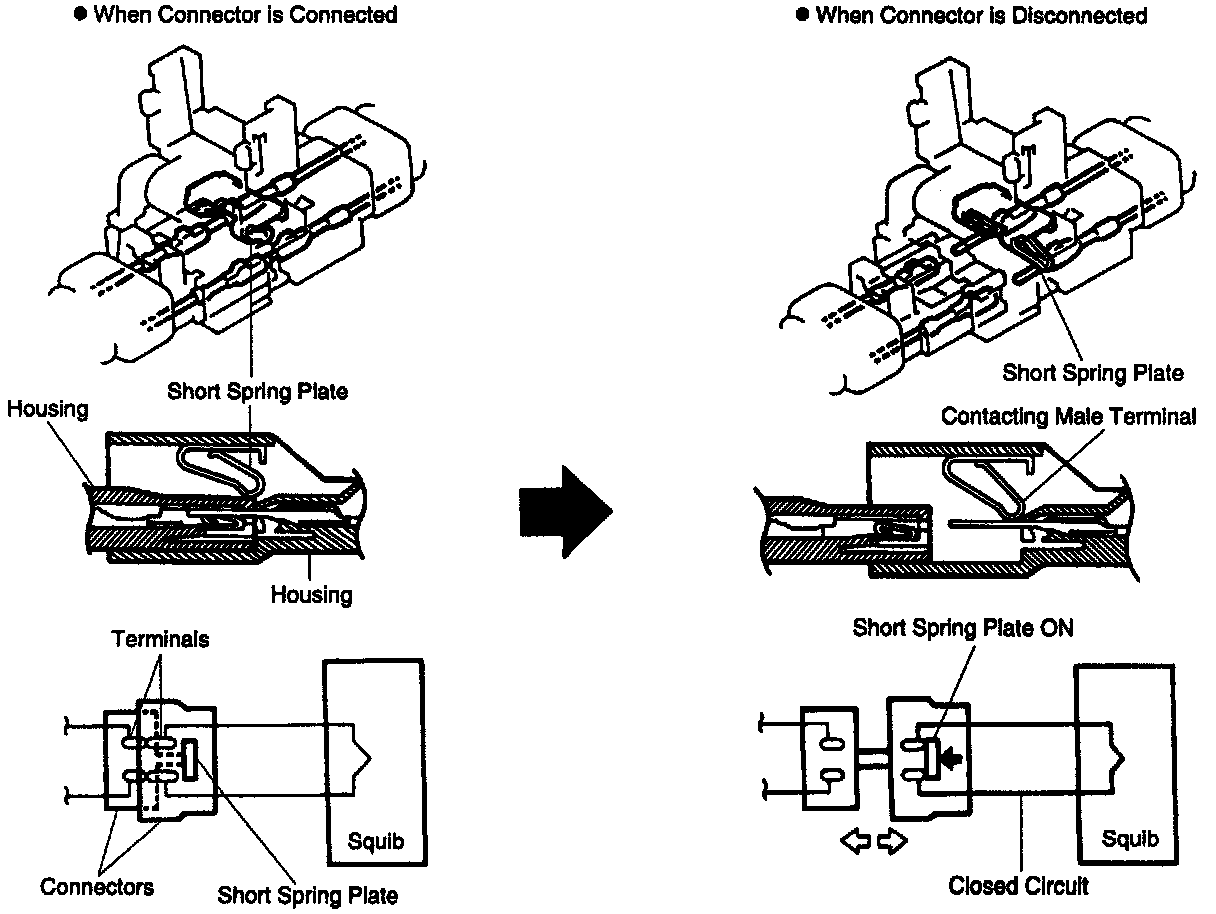 ● When Connector is Connected

Short Spring Plate
Housing
Housing

Terminals
Squib
Connectors
Short Spring Plate

● When Connector is Disconnected

Short Spring Plate
Contacting Male Terminal

Short Spring Plate ON
Squib
Closed Circuit