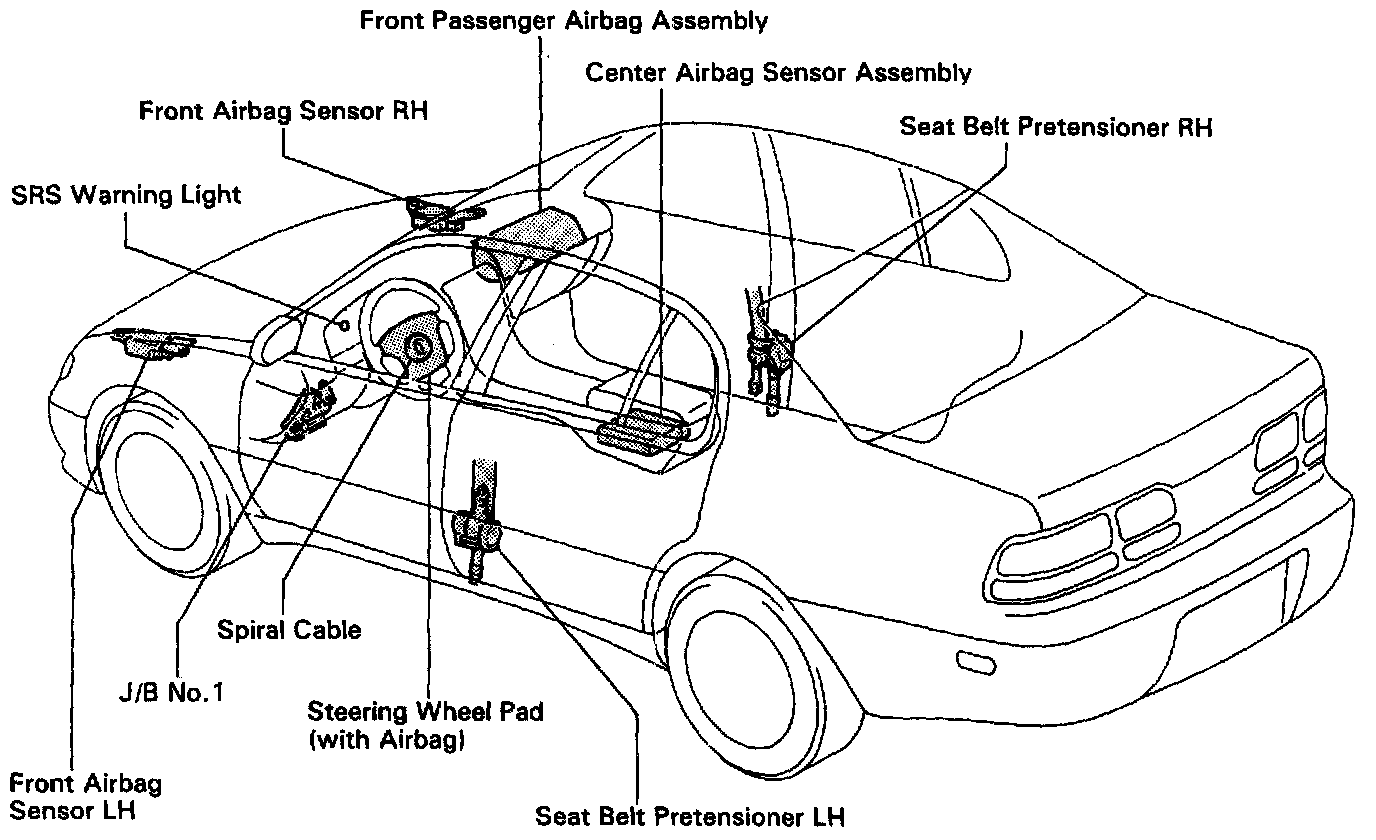 Front Passenger Airbag Assembly

Center Airbag Sensor Assembly

Front Airbag Sensor RH

Seat Belt Pretensioner RH

SRS Warning Light

Spiral Cable

J/B No.1

Steering Wheel Pad (with Airbag)

Front Airbag Sensor LH

Seat Belt Pretensioner LH