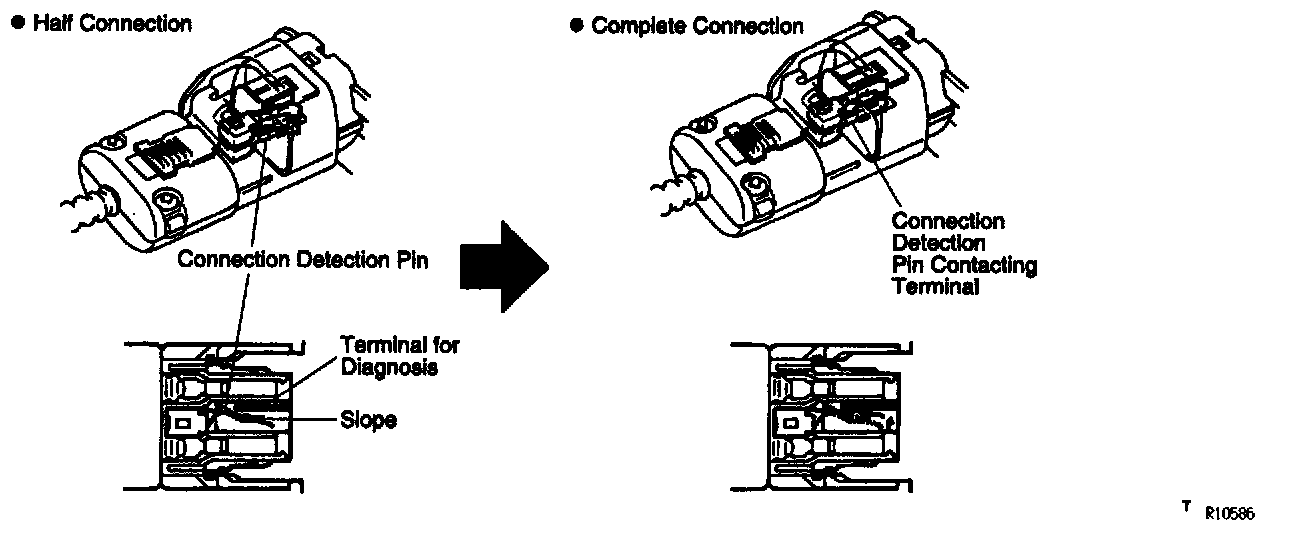 ● Half Connection

Connection Detection Pin

Terminal for Diagnosis

Slope

● Complete Connection

Connection Detection Pin Contacting Terminal

T R10586