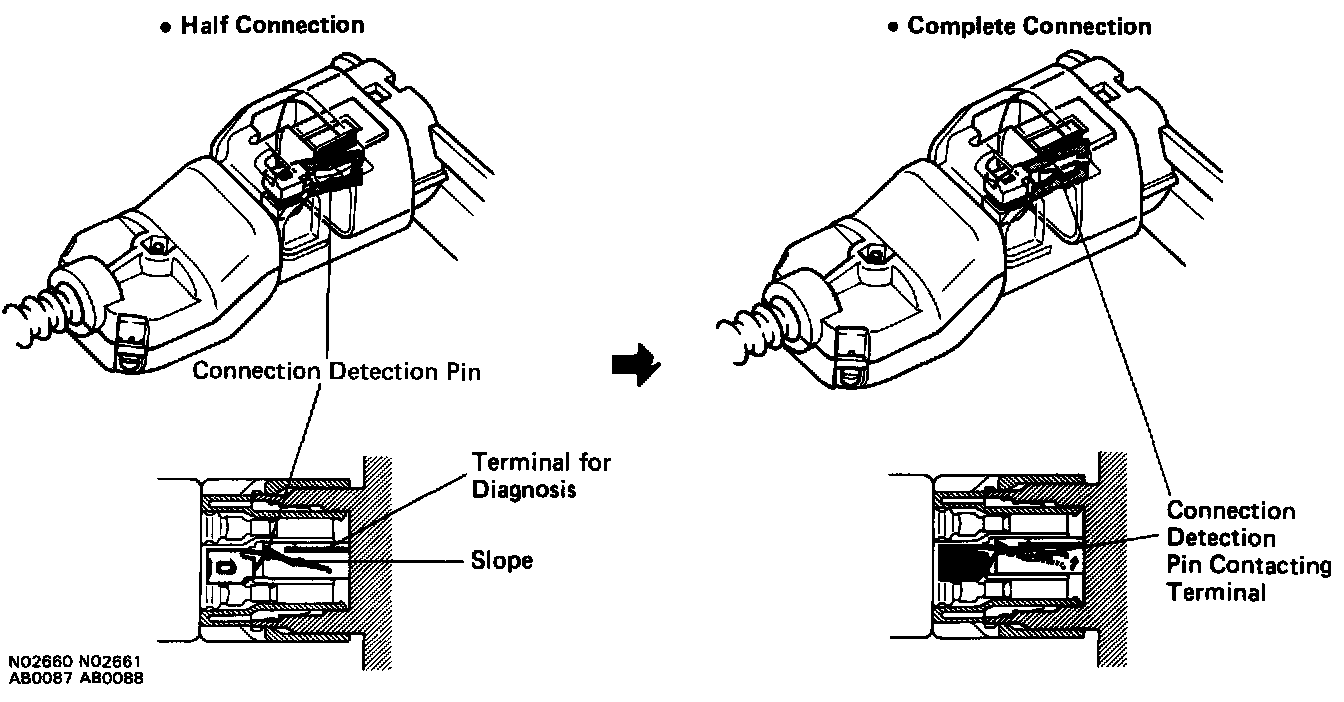 • Half Connection

Connection Detection Pin

Terminal for Diagnosis

Slope

N02660 N02661
AB0087 AB0088

• Complete Connection

Connection Detection Pin Contacting Terminal