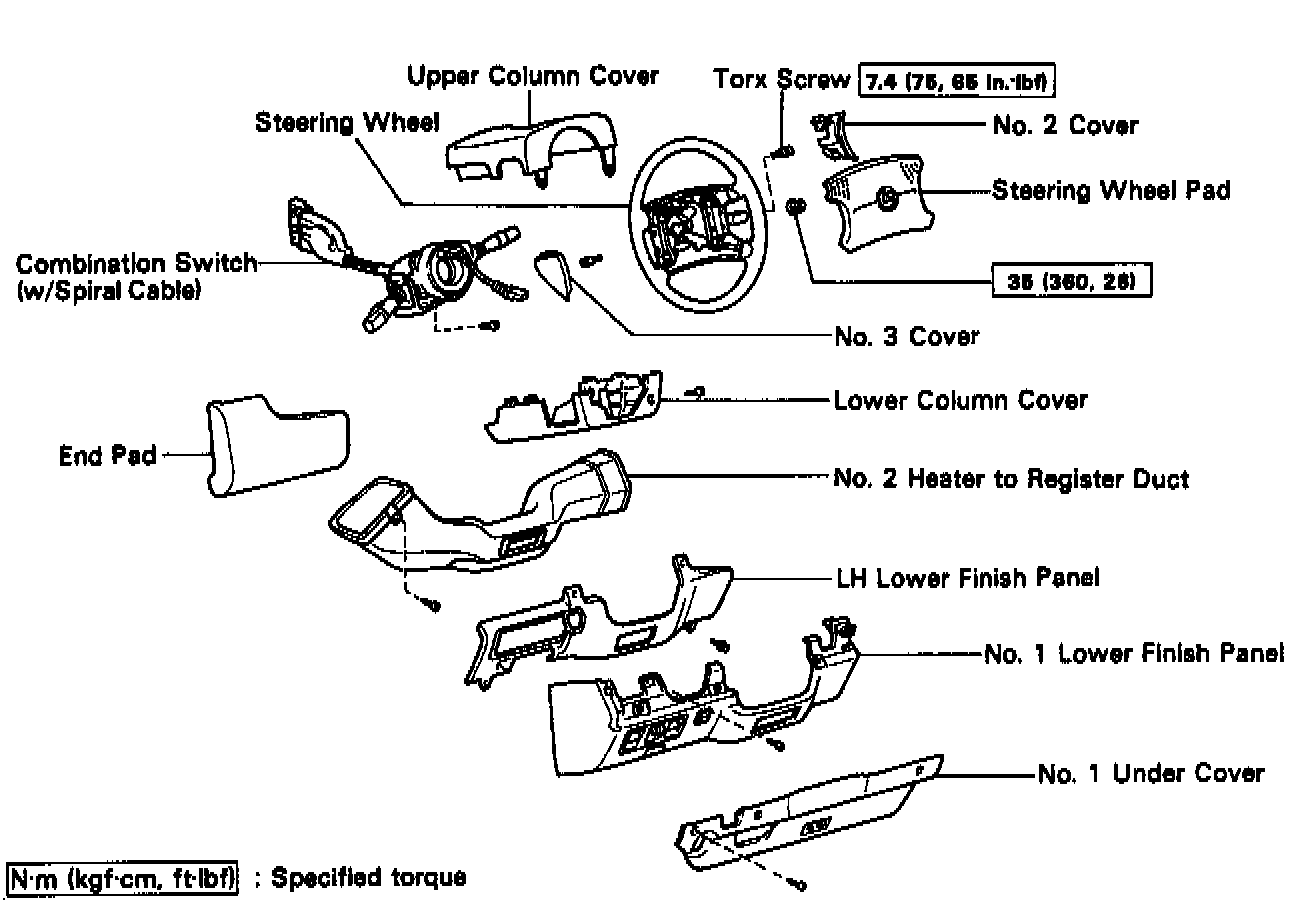 Upper Column Cover

Torx Screw 7.4 (75, 65 in.·lbf)

Steering Wheel

No. 2 Cover

Steering Wheel Pad

Combination Switch (w/Spiral Cable)

35 (360, 26)

No. 3 Cover

Lower Column Cover

End Pad

No. 2 Heater to Register Duct

LH Lower Finish Panel

No. 1 Lower Finish Panel

No. 1 Under Cover

N·m (kgf·cm, ft·lbf) : Specified torque