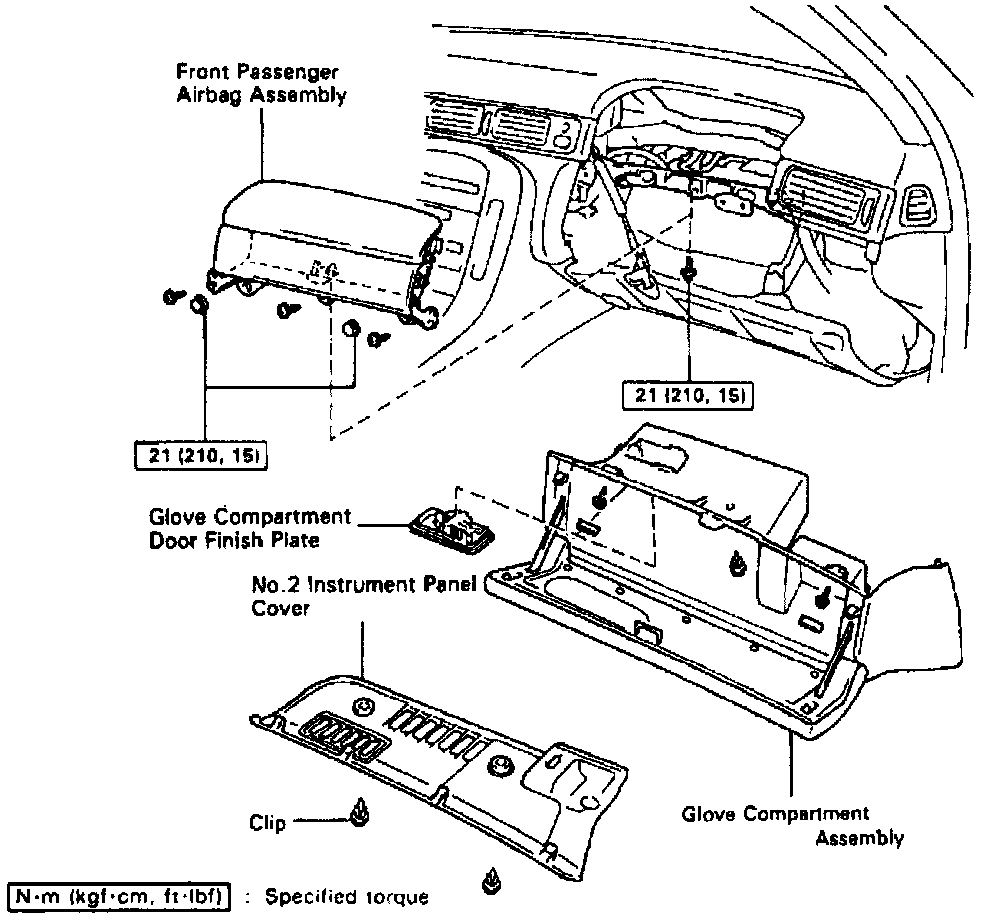 Front Passenger Airbag Assembly

21 (210, 15)

21 (210, 15)

Glove Compartment Door Finish Plate

No.2 Instrument Panel Cover

Clip

Glove Compartment Assembly

N·m (kgf·cm, ft·lbf) : Specified torque