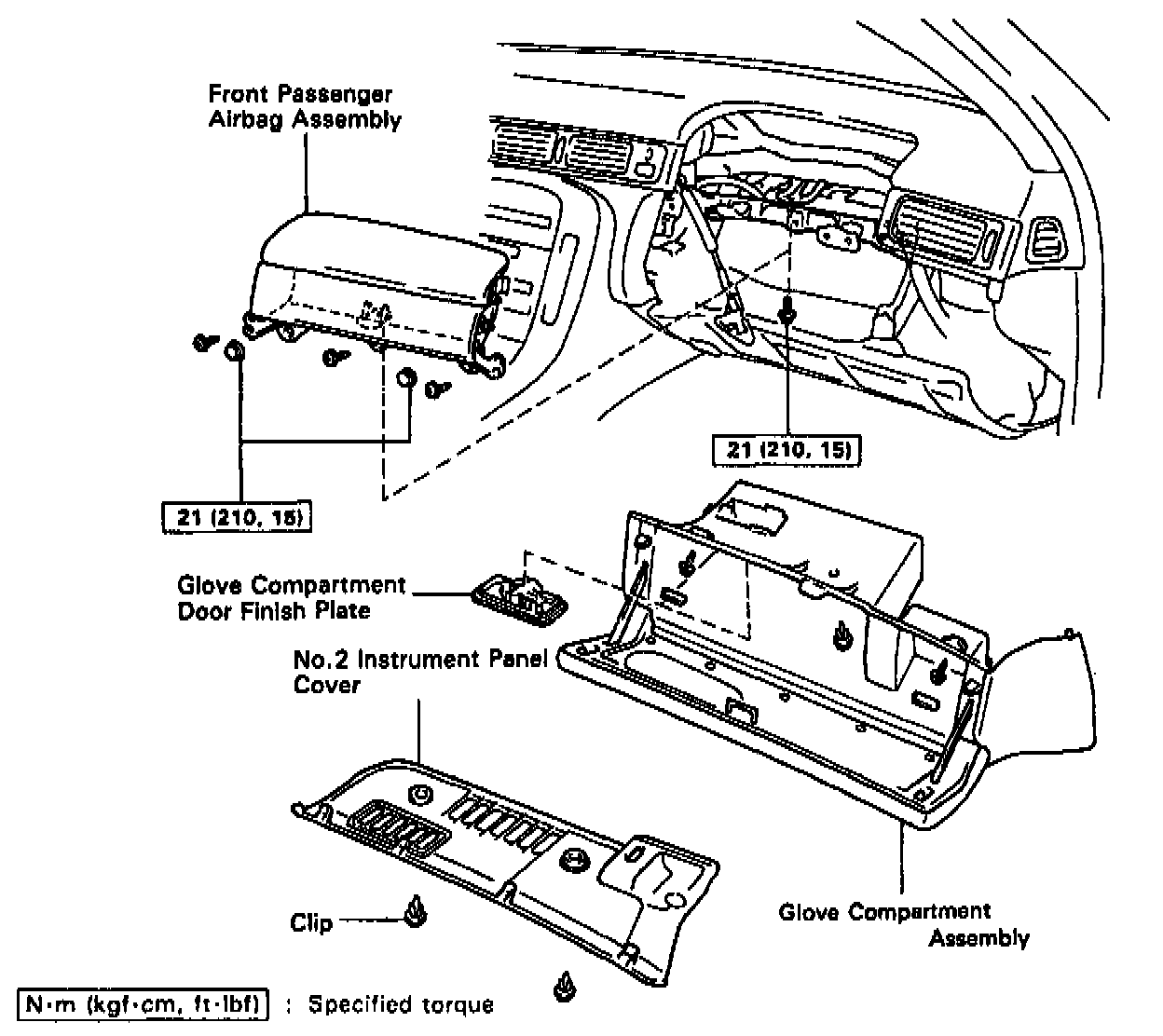 Front Passenger Airbag Assembly

21 (210, 15)

21 (210, 15)

Glove Compartment Door Finish Plate

No.2 Instrument Panel Cover

Clip

Glove Compartment Assembly

N·m (kgf·cm, ft·lbf) : Specified torque