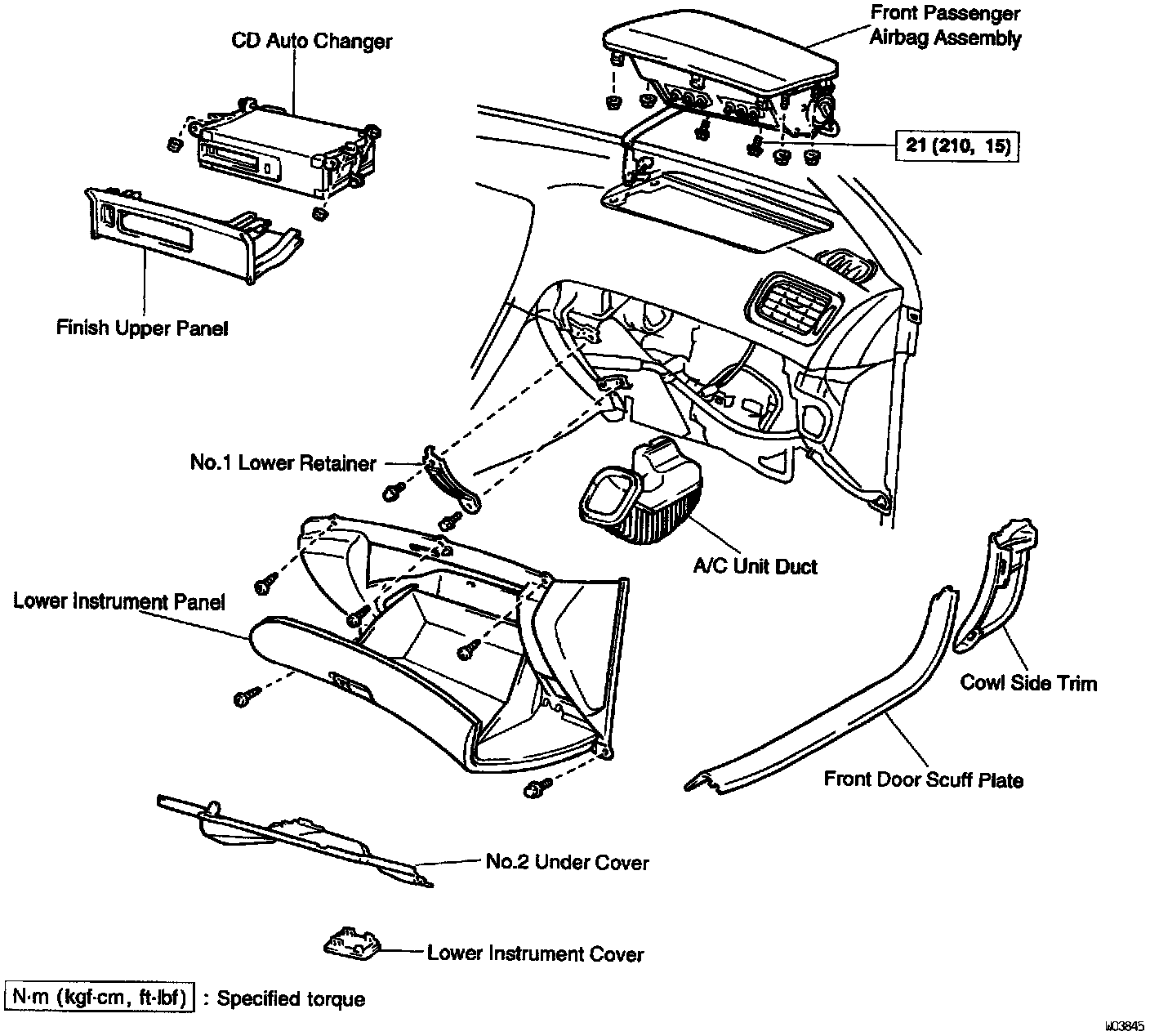 CD Auto Changer

Front Passenger Airbag Assembly

21 (210, 15)

Finish Upper Panel

No.1 Lower Retainer

A/C Unit Duct

Lower Instrument Panel

Cowl Side Trim

Front Door Scuff Plate

No.2 Under Cover

Lower Instrument Cover

N·m (kgf·cm, ft·lbf) : Specified torque

W03845