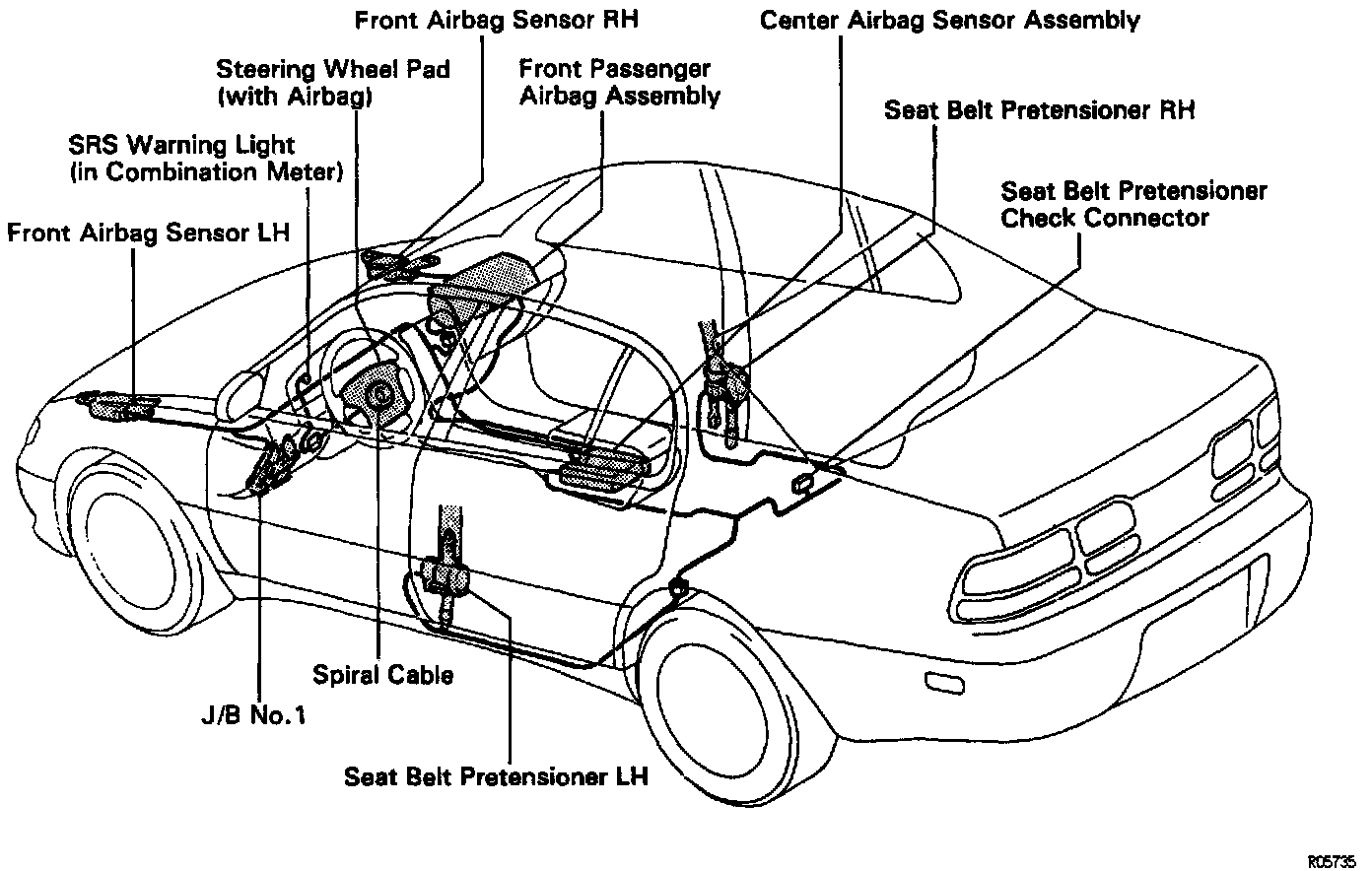 Front Airbag Sensor RH

Center Airbag Sensor Assembly

Steering Wheel Pad (with Airbag)

Front Passenger Airbag Assembly

Seat Belt Pretensioner RH

SRS Warning Light (in Combination Meter)

Seat Belt Pretensioner Check Connector

Front Airbag Sensor LH

Spiral Cable

J/B No.1

Seat Belt Pretensioner LH

R05735