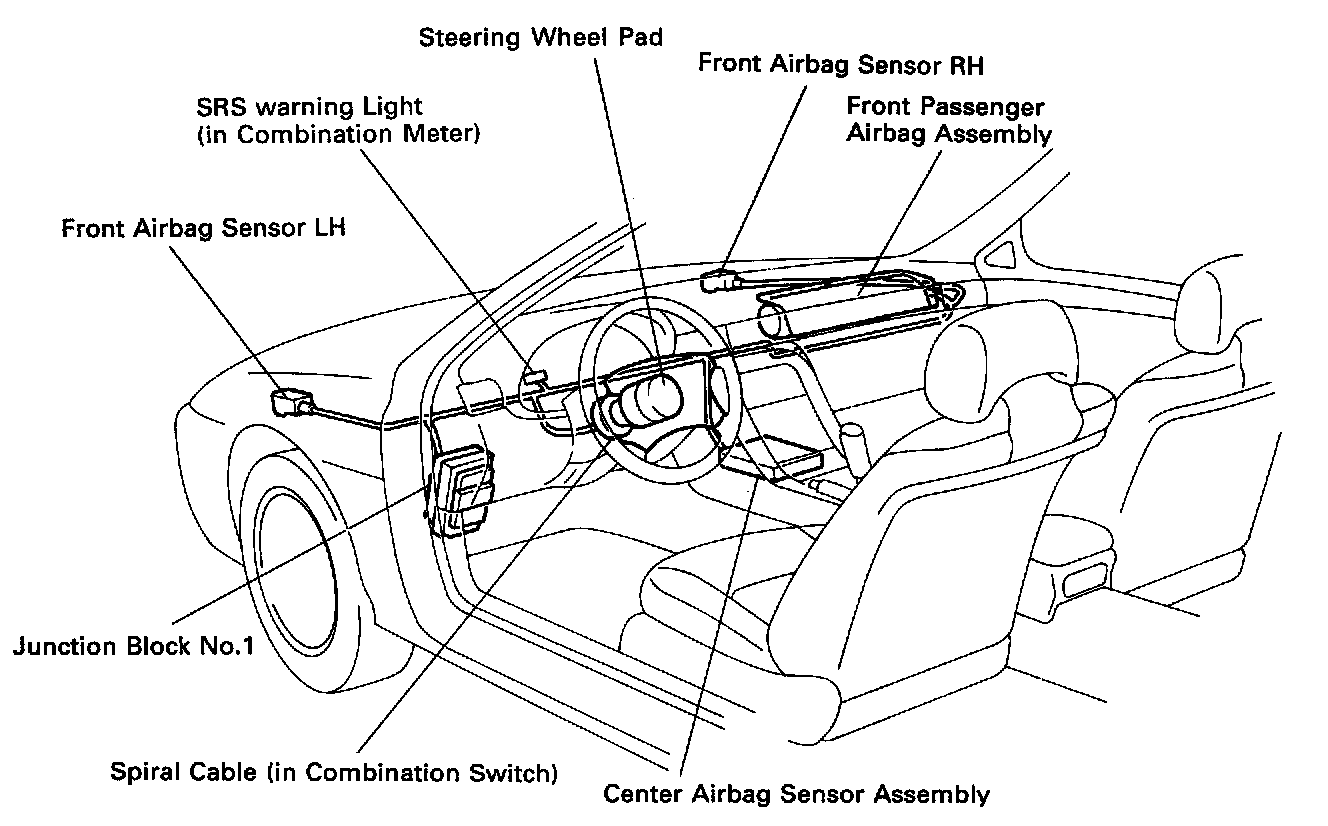 Steering Wheel Pad

Front Airbag Sensor RH

SRS warning Light
(in Combination Meter)

Front Passenger
Airbag Assembly

Front Airbag Sensor LH

Junction Block No.1

Spiral Cable (in Combination Switch)

Center Airbag Sensor Assembly