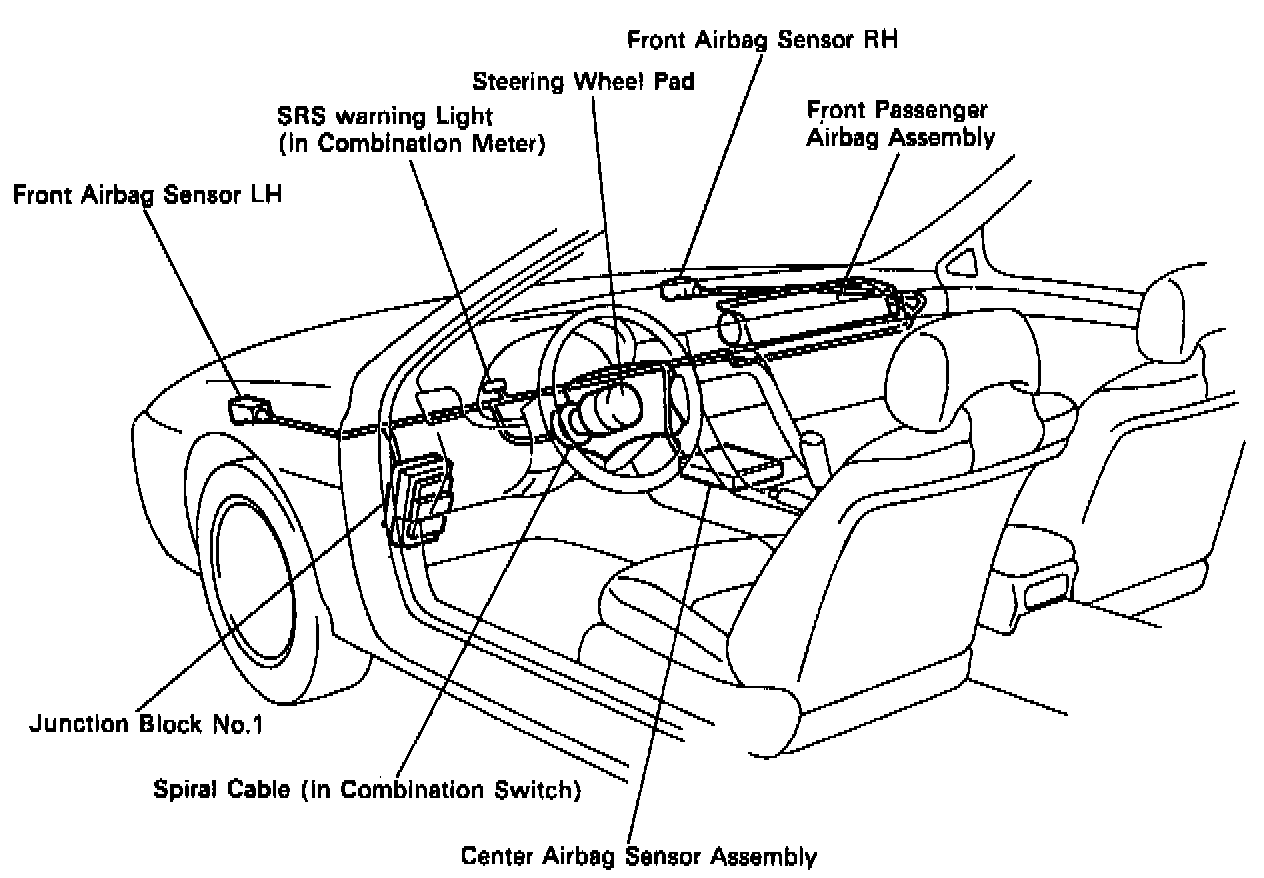 Front Airbag Sensor RH

Steering Wheel Pad

SRS warning Light
(In Combination Meter)

Front Passenger
Airbag Assembly

Front Airbag Sensor LH

Junction Block No.1

Spiral Cable (In Combination Switch)

Center Airbag Sensor Assembly