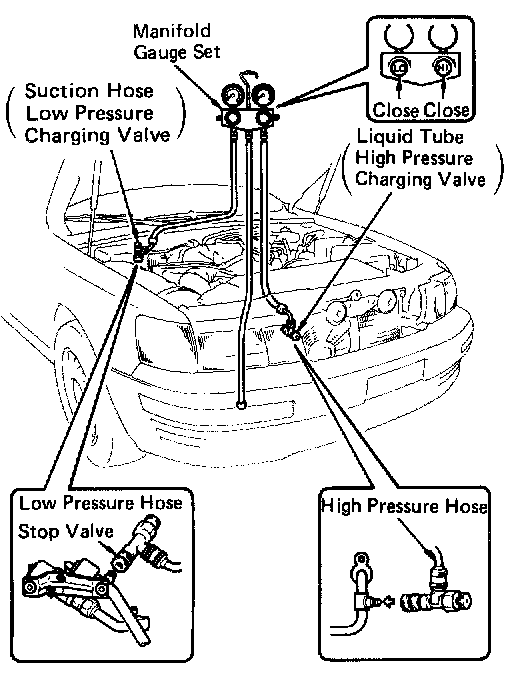 Manifold Gauge Set

LO HI
Close Close

( Suction Hose Low Pressure Charging Valve )

( Liquid Tube High Pressure Charging Valve )

Low Pressure Hose
Stop Valve

High Pressure Hose