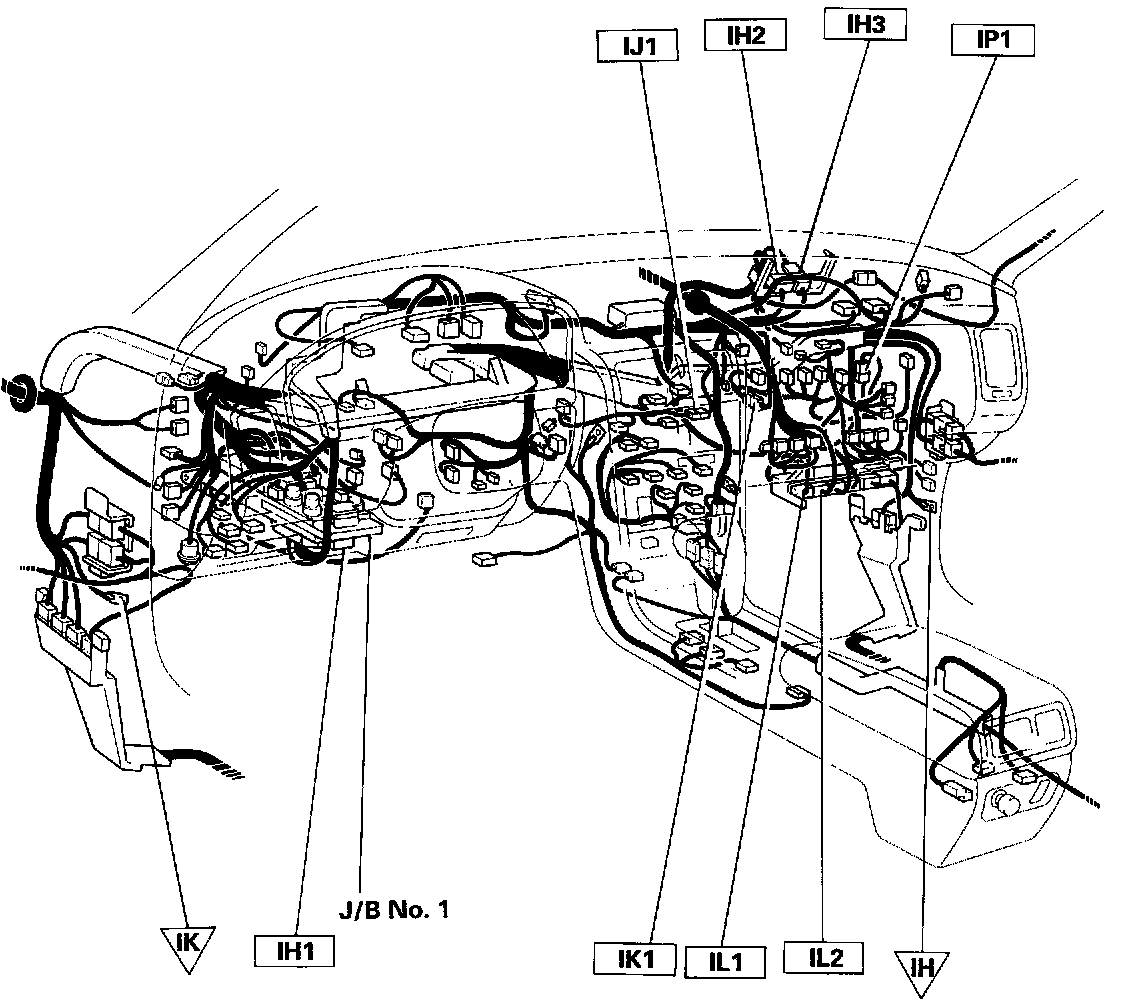 IJ1
IH2
IH3
IP1
J/B No. 1
IK
IH1
IK1
IL1
IL2
IH