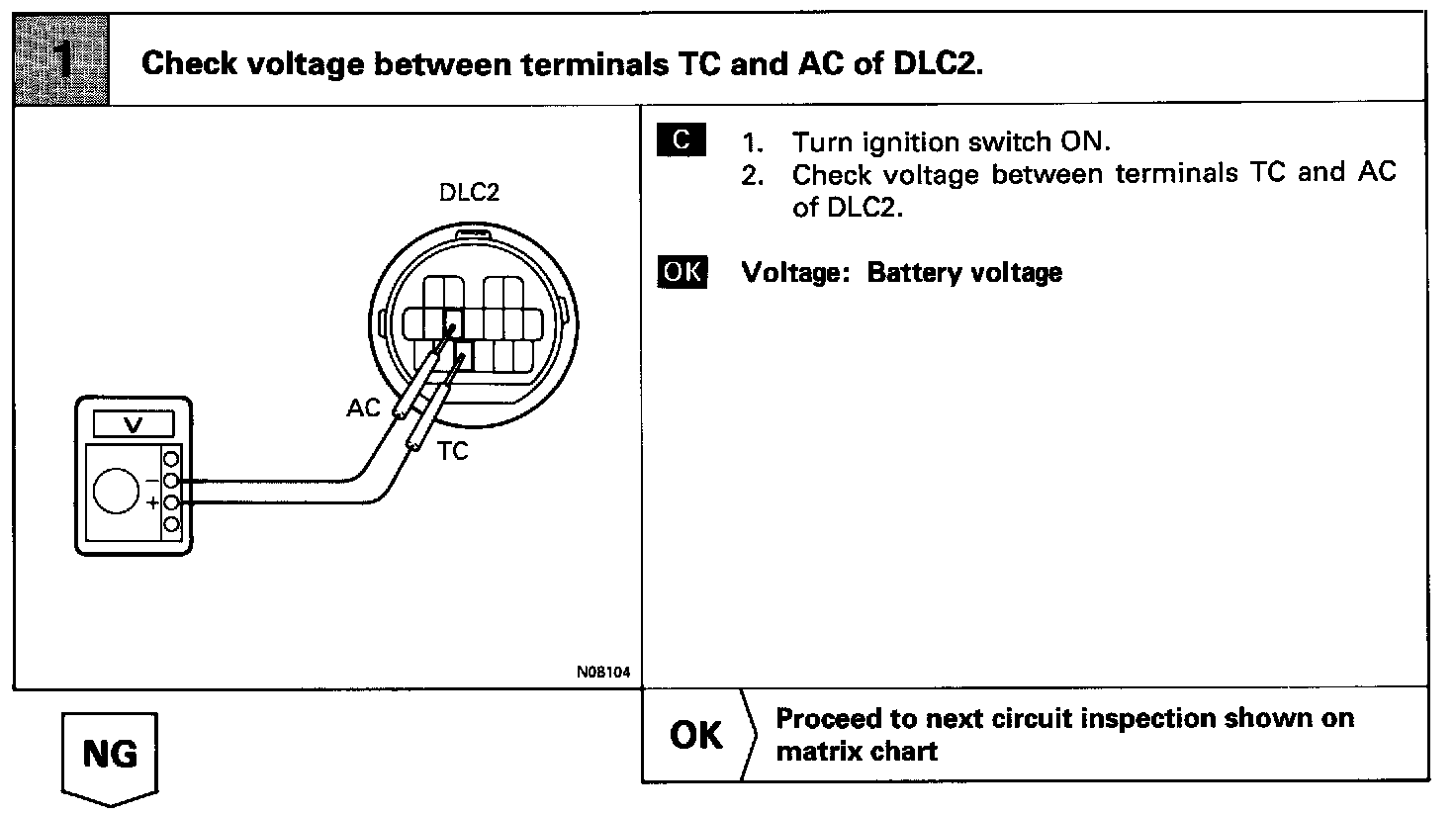 1 Check voltage between terminals TC and AC of DLC2.

DLC2

AC

TC

V

−

+

N08104

C 1. Turn ignition switch ON.
2. Check voltage between terminals TC and AC of DLC2.

OK Voltage: Battery voltage

NG

OK Proceed to next circuit inspection shown on matrix chart