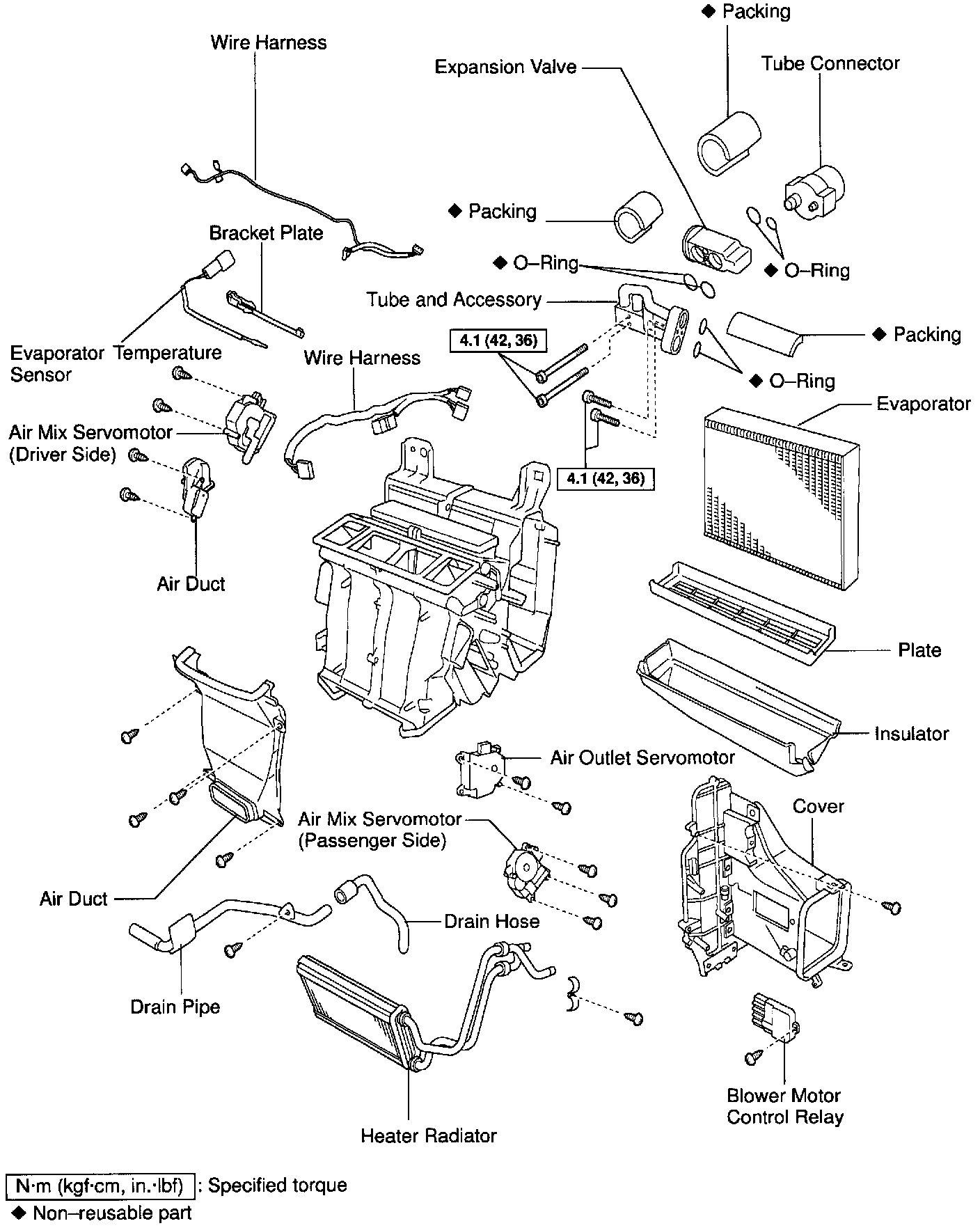 ◆ Packing
Wire Harness
Expansion Valve
Tube Connector
◆ Packing
Bracket Plate
◆ O–Ring
◆ O–Ring
Tube and Accessory
◆ Packing
4.1 (42, 36)
Evaporator Temperature Sensor
Wire Harness
◆ O–Ring
Evaporator
Air Mix Servomotor (Driver Side)
4.1 (42, 36)
Air Duct
Plate
Insulator
Air Outlet Servomotor
Cover
Air Mix Servomotor (Passenger Side)
Air Duct
Drain Hose
Drain Pipe
Blower Motor Control Relay
Heater Radiator
N·m (kgf·cm, in.·lbf) : Specified torque
◆ Non–reusable part