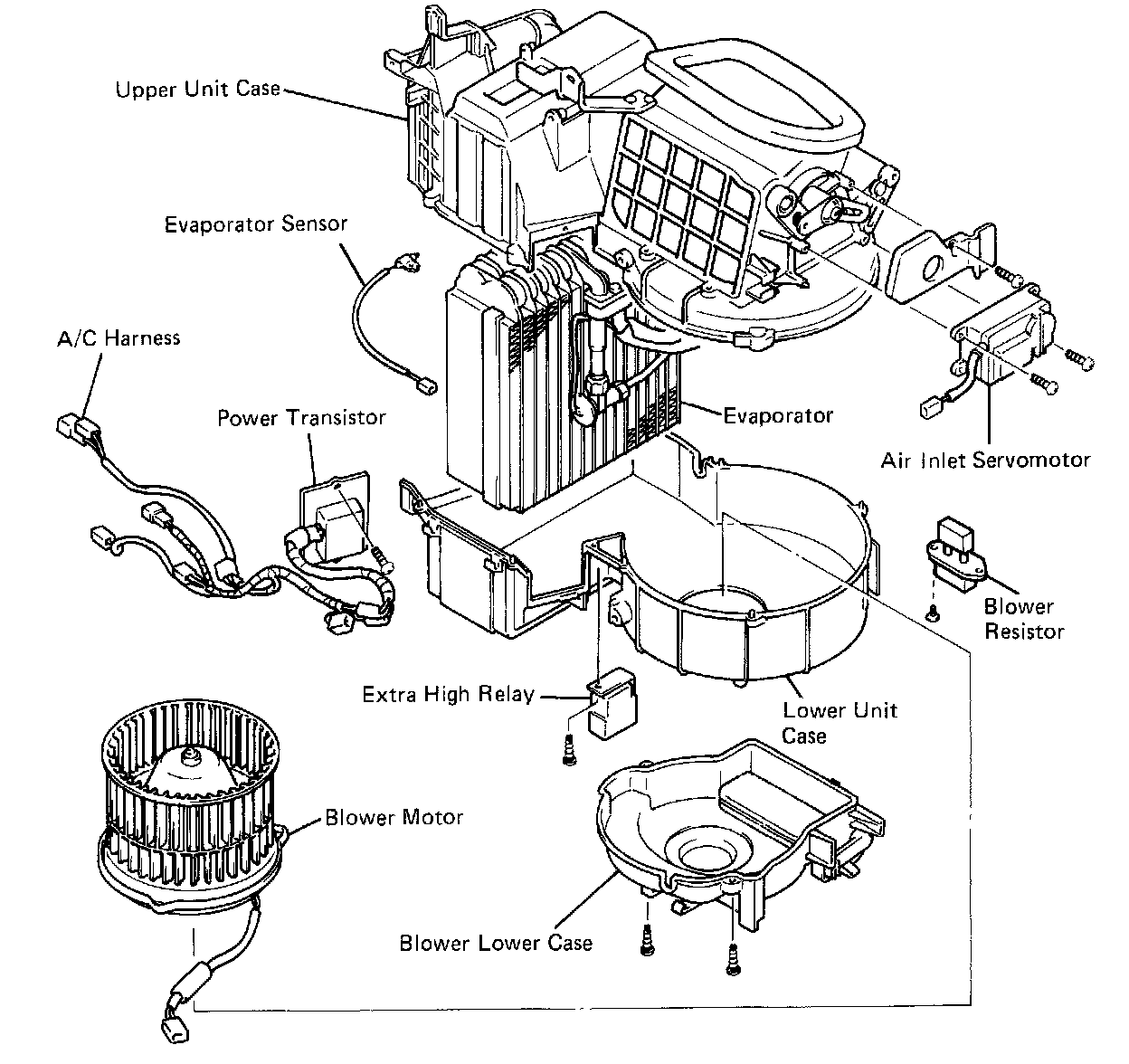 Upper Unit Case

Evaporator Sensor

A/C Harness

Power Transistor

Evaporator

Air Inlet Servomotor

Blower Resistor

Extra High Relay

Lower Unit Case

Blower Motor

Blower Lower Case