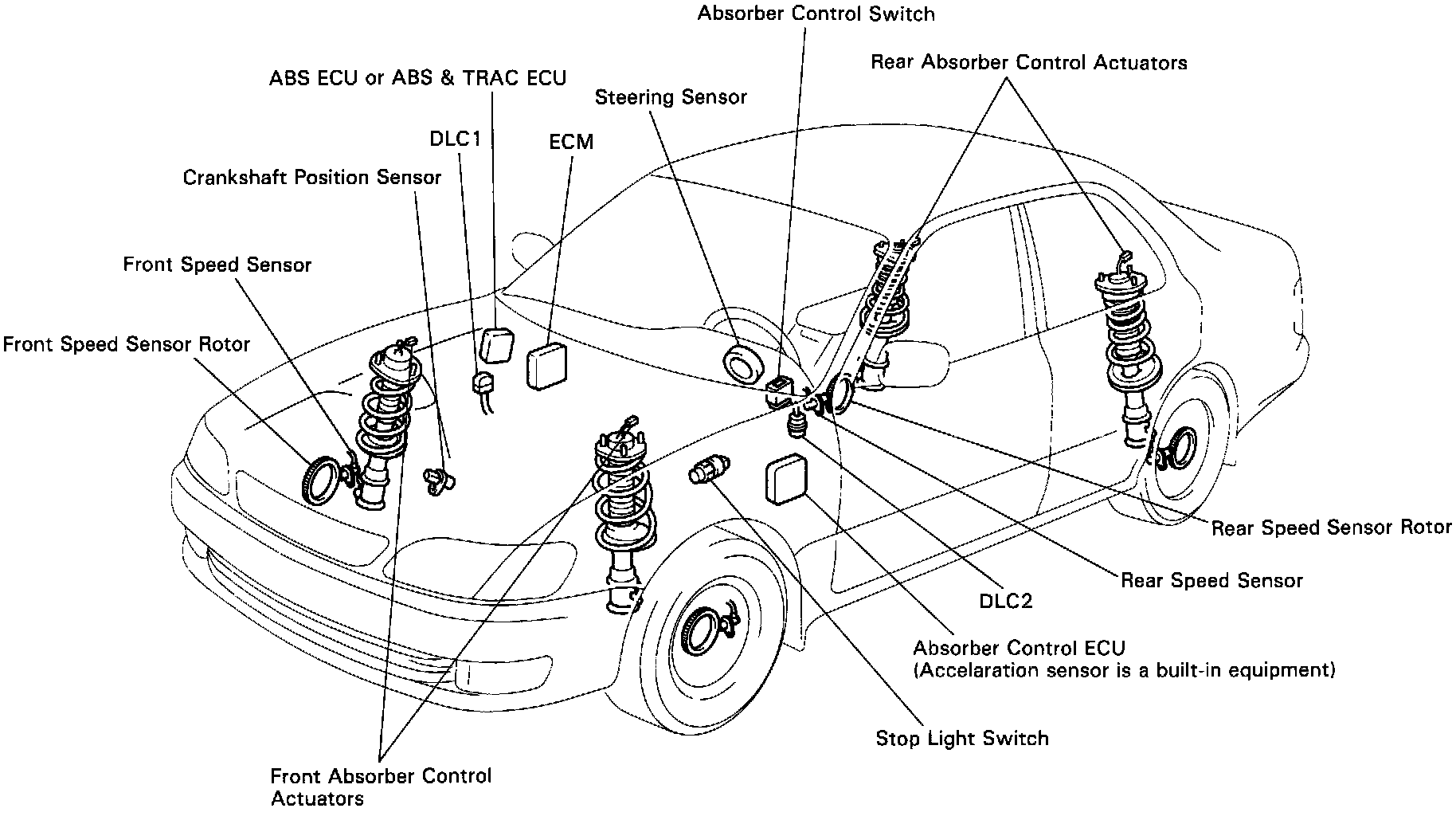 Absorber Control Switch
Rear Absorber Control Actuators
ABS ECU or ABS & TRAC ECU
Steering Sensor
DLC1
ECM
Crankshaft Position Sensor
Front Speed Sensor
Front Speed Sensor Rotor
Rear Speed Sensor Rotor
Rear Speed Sensor
DLC2
Absorber Control ECU
(Accelaration sensor is a built-in equipment)
Stop Light Switch
Front Absorber Control
Actuators