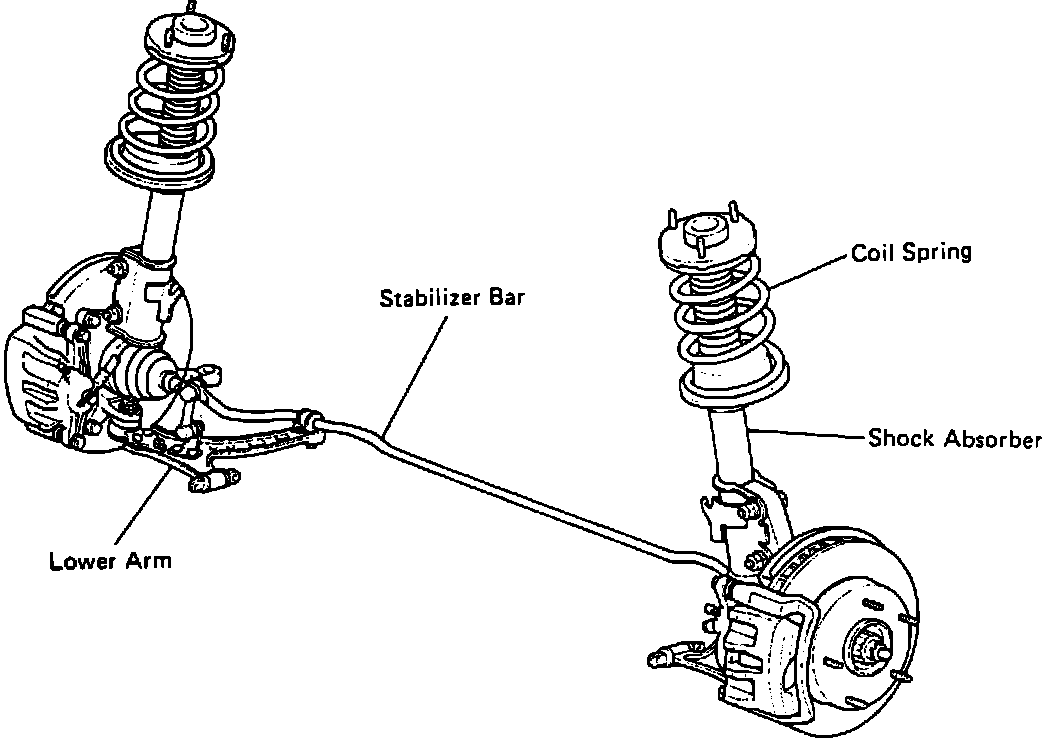 Coil Spring

Stabilizer Bar

Shock Absorber

Lower Arm