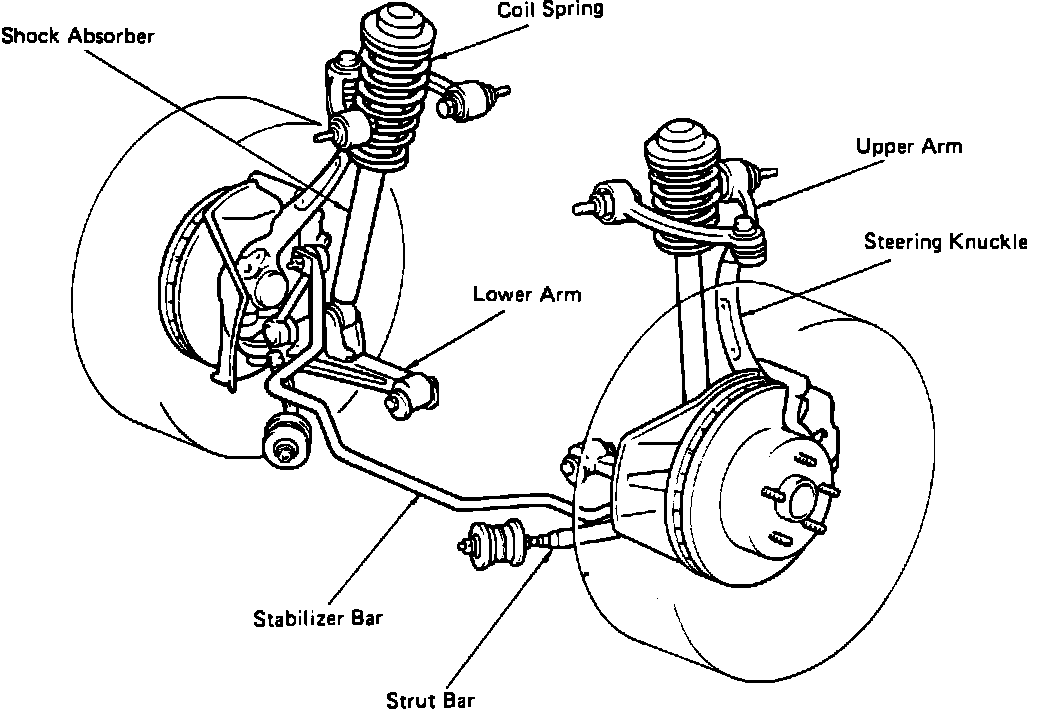 Coil Spring
Shock Absorber
Upper Arm
Steering Knuckle
Lower Arm
Stabilizer Bar
Strut Bar