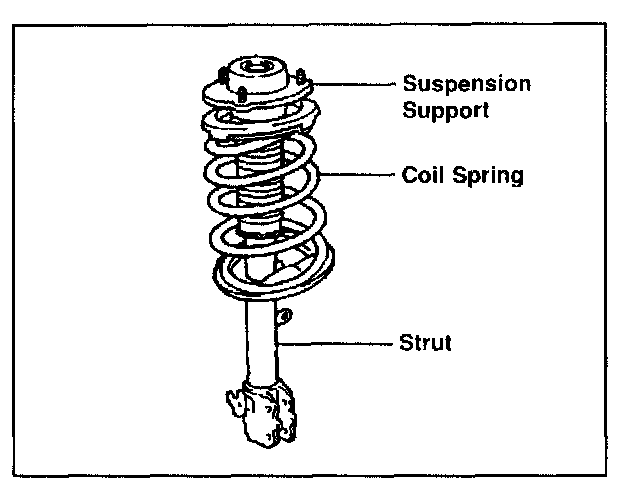 Suspension Support

Coil Spring

Strut