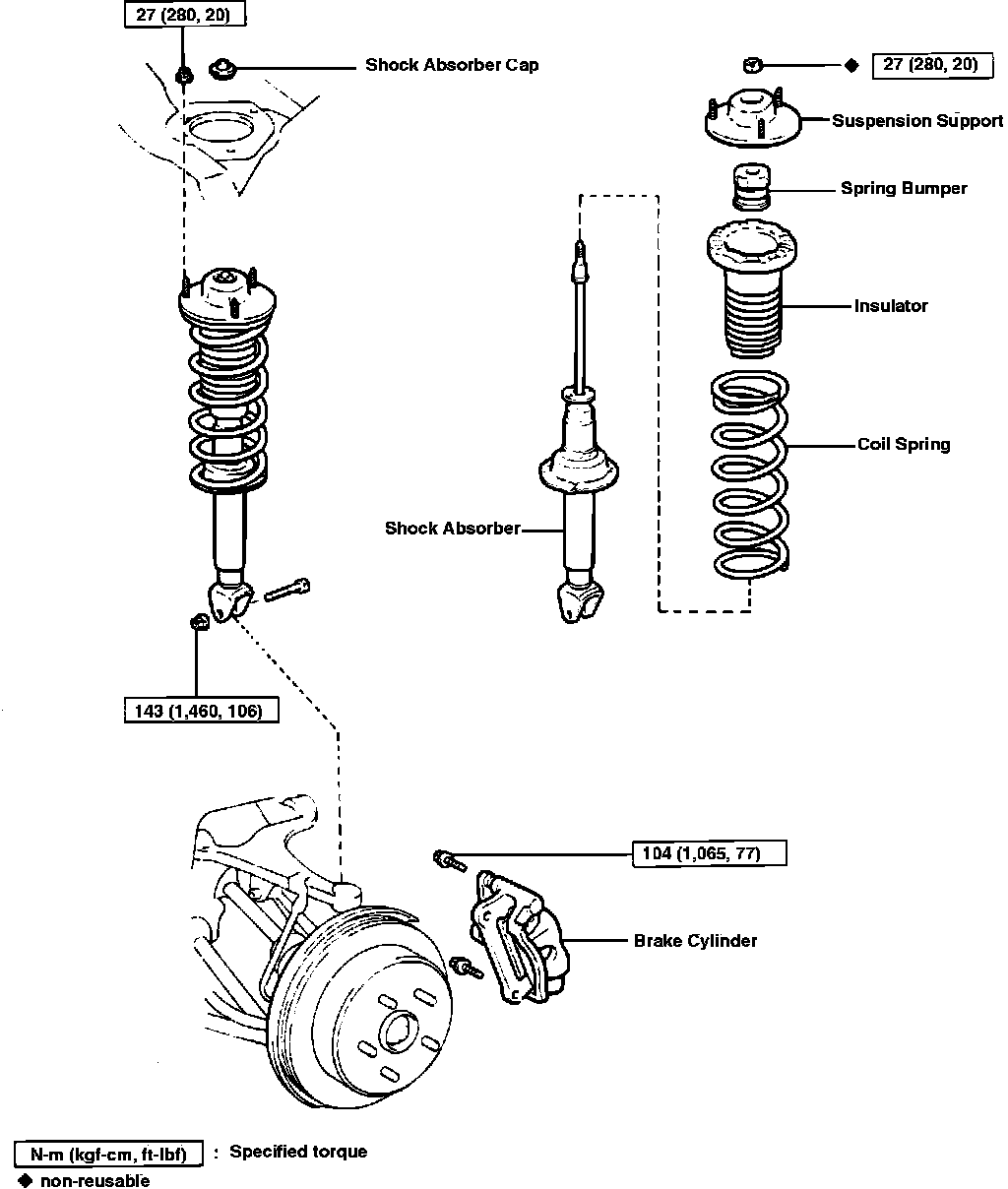 27 (280, 20)

Shock Absorber Cap

◆ 27 (280, 20)

Suspension Support

Spring Bumper

Insulator

Coil Spring

Shock Absorber

143 (1,460, 106)

104 (1,065, 77)

Brake Cylinder

N-m (kgf-cm, ft-lbf) : Specified torque
◆ non-reusable